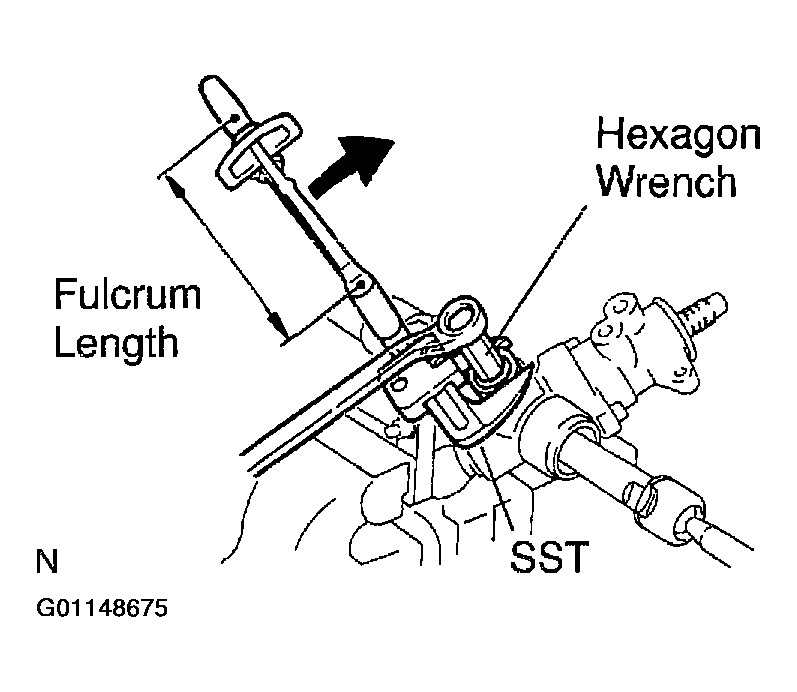 Hexagon Wrench

Fulcrum Length

SST

N

G01148675