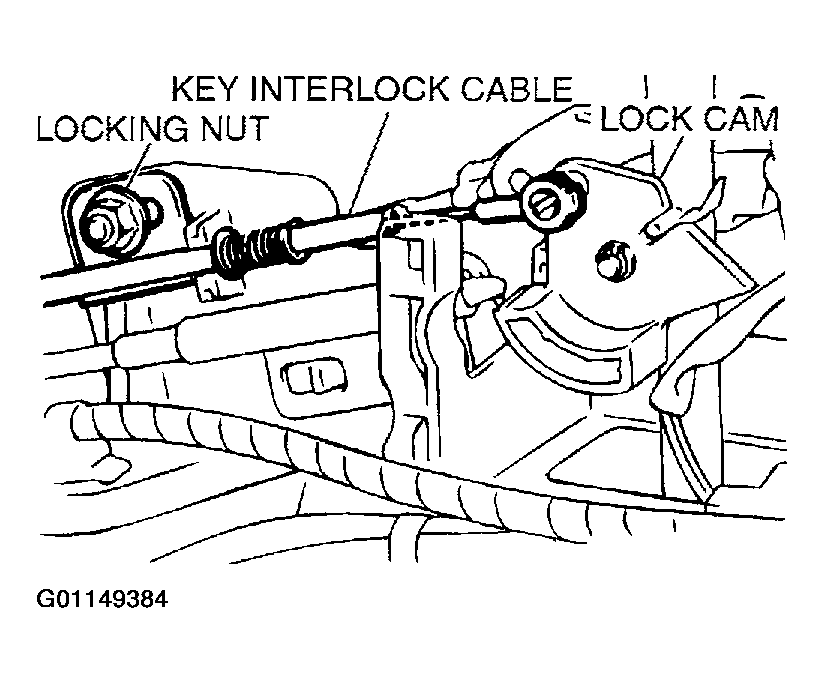 KEY INTERLOCK CABLE
LOCKING NUT
LOCK CAM
G01149384