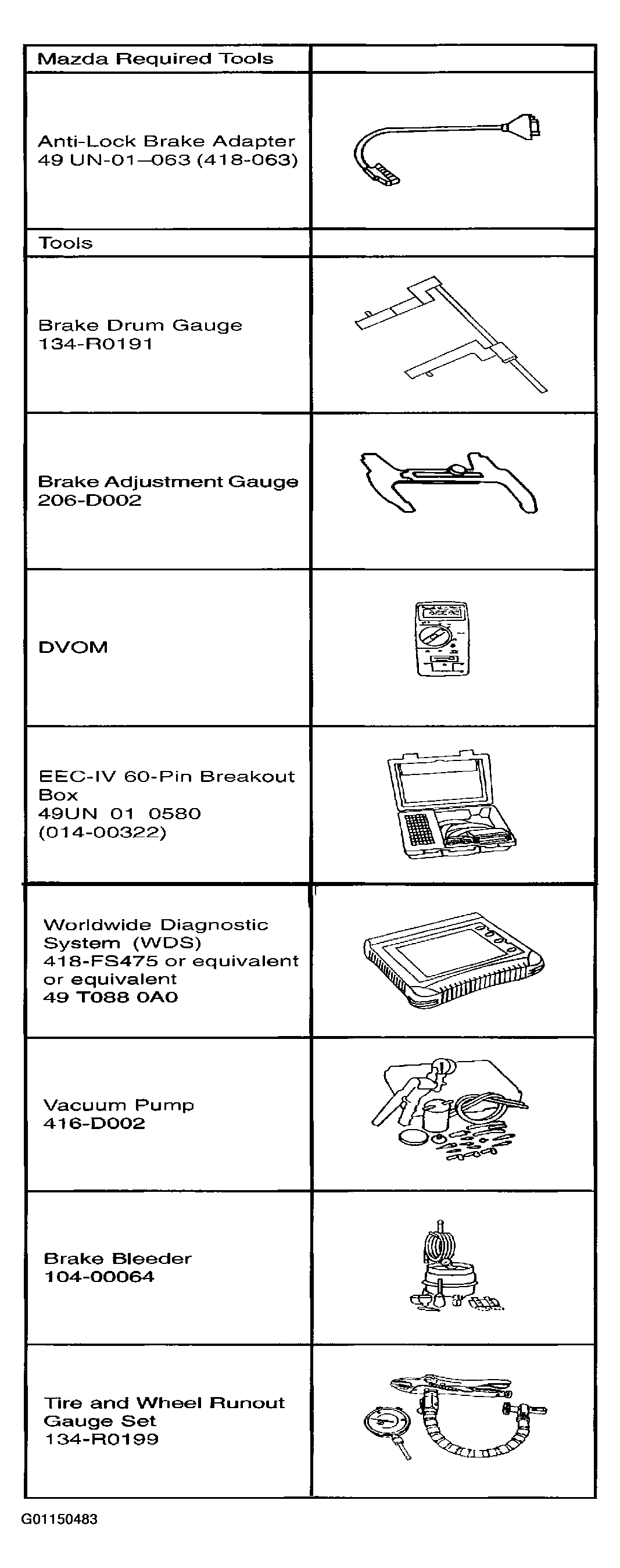 | Mazda Required Tools | |
|---|---|
| Anti-Lock Brake Adapter 49 UN-01–063 (418-063) | |
| Tools | |
| Brake Drum Gauge 134-R0191 | |
| Brake Adjustment Gauge 206-D002 | |
| DVOM | |
| EEC-IV 60-Pin Breakout Box 49UN 01 0580 (014-00322) | |
| Worldwide Diagnostic System (WDS) 418-FS475 or equivalent or equivalent 49 T088 0A0 | |
| Vacuum Pump 416-D002 | |
| Brake Bleeder 104-00064 | |
| Tire and Wheel Runout Gauge Set 134-R0199 | |

G01150483