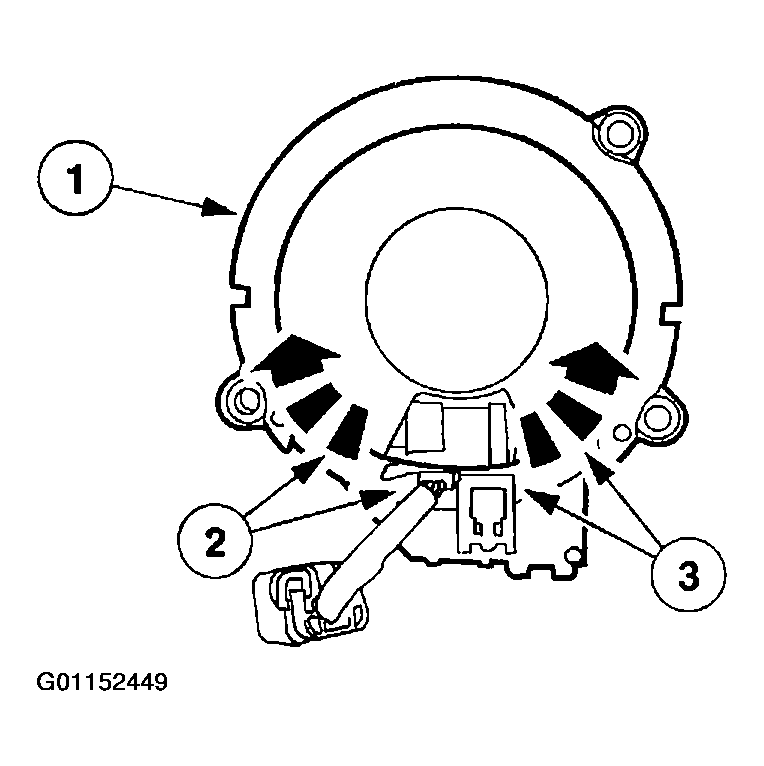 1

2

3

G01152449