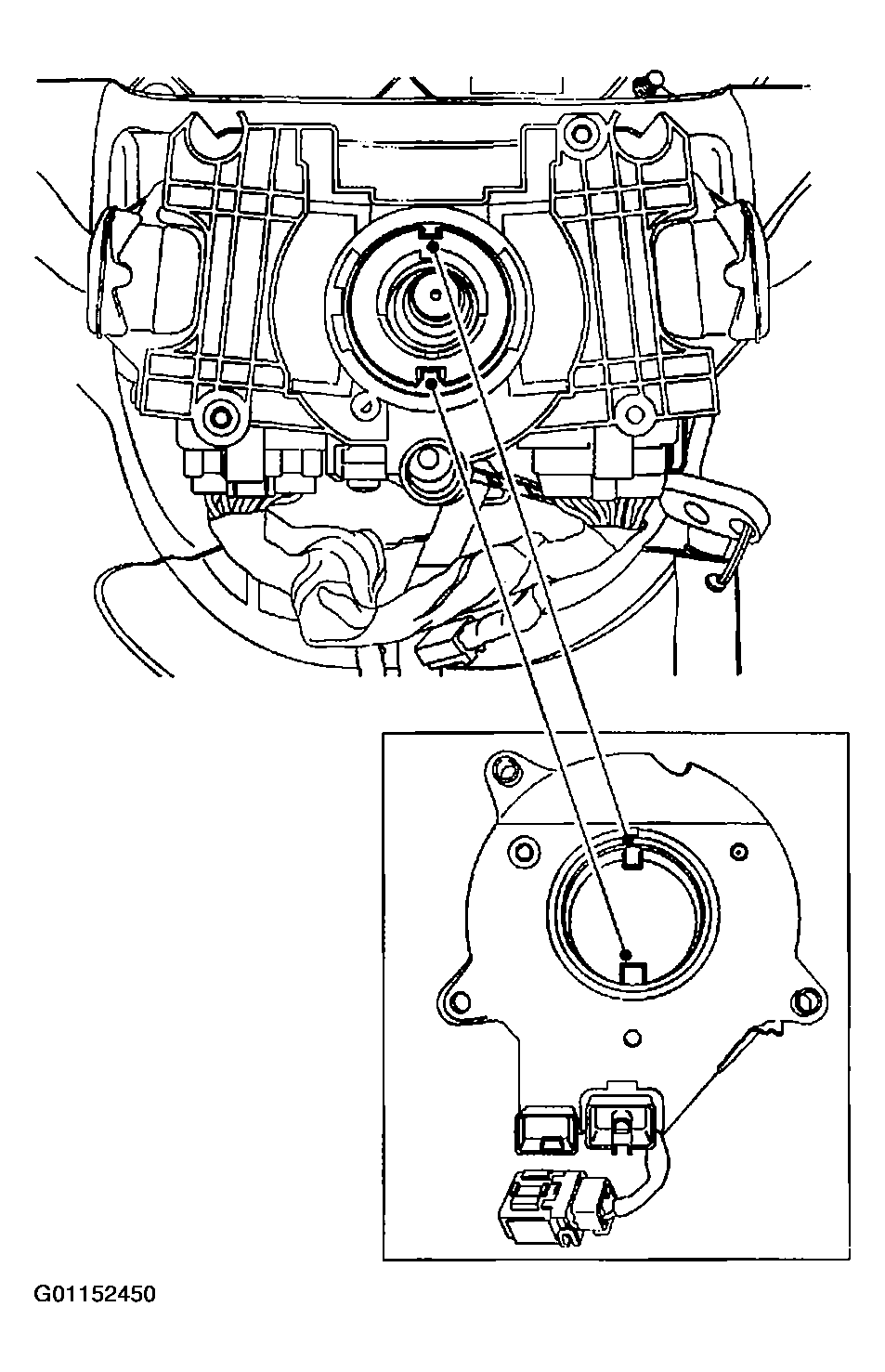 G01152450