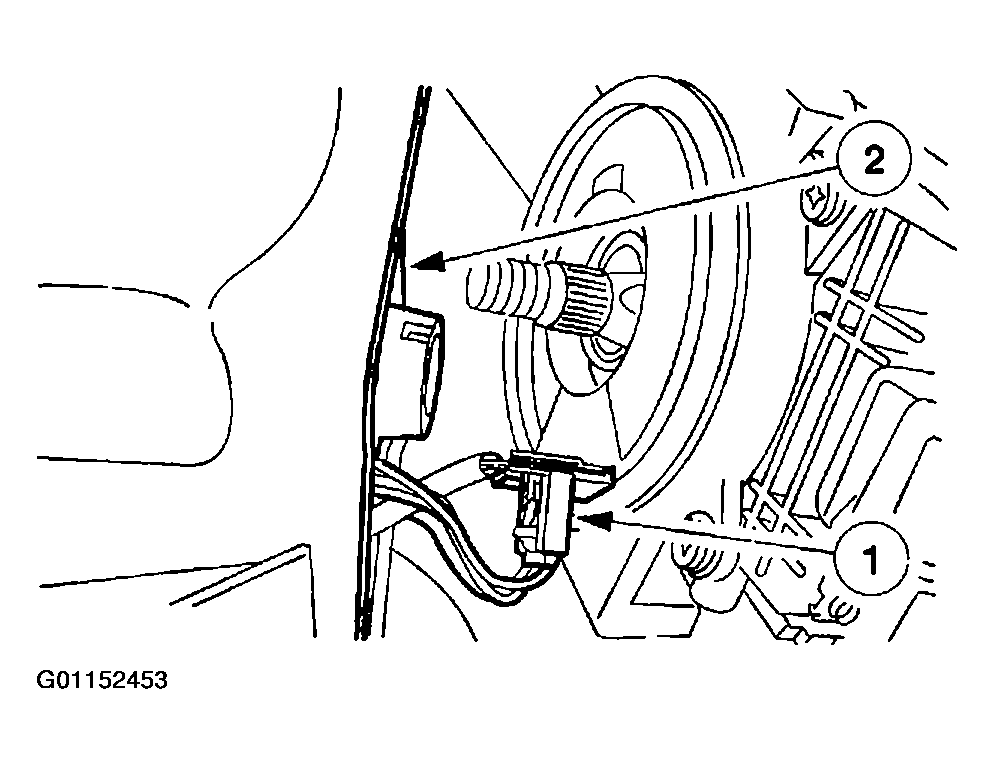 2

1

G01152453