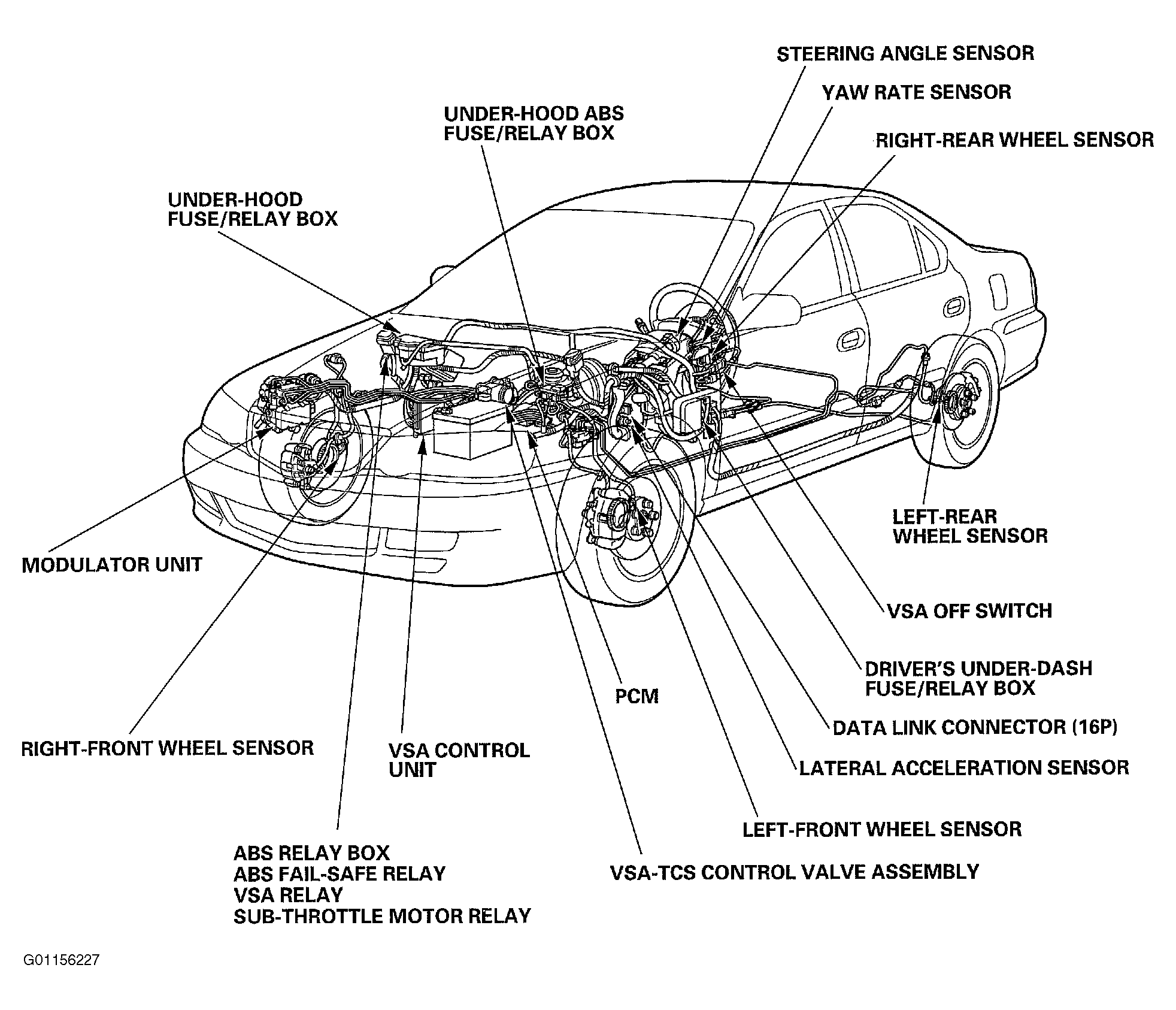 STEERING ANGLE SENSOR

YAW RATE SENSOR

UNDER-HOOD ABS
FUSE/RELAY BOX

RIGHT-REAR WHEEL SENSOR

UNDER-HOOD
FUSE/RELAY BOX

LEFT-REAR
WHEEL SENSOR

MODULATOR UNIT

VSA OFF SWITCH

DRIVER'S UNDER-DASH
FUSE/RELAY BOX

PCM

DATA LINK CONNECTOR (16P)

RIGHT-FRONT WHEEL SENSOR

VSA CONTROL
UNIT

LATERAL ACCELERATION SENSOR

LEFT-FRONT WHEEL SENSOR

ABS RELAY BOX
ABS FAIL-SAFE RELAY
VSA RELAY
SUB-THROTTLE MOTOR RELAY

VSA-TCS CONTROL VALVE ASSEMBLY

G01156227