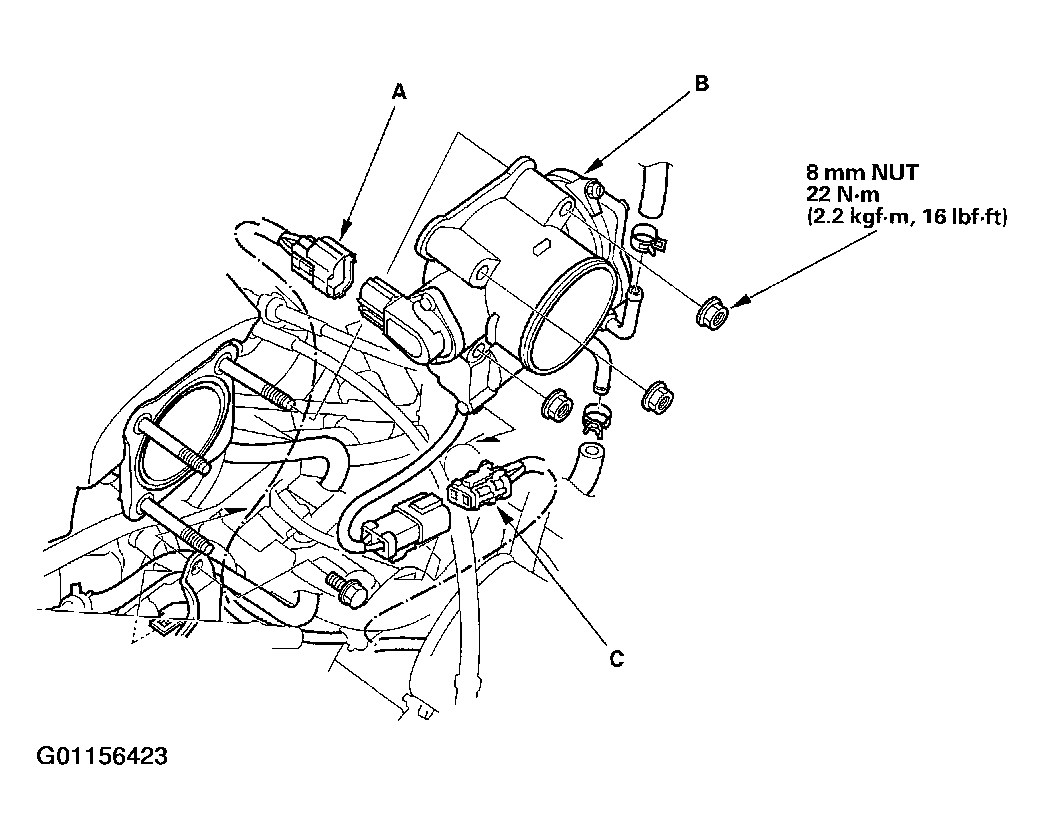 A

B

8 mm NUT
22 N·m
(2.2 kgf·m, 16 lbf·ft)

C

G01156423