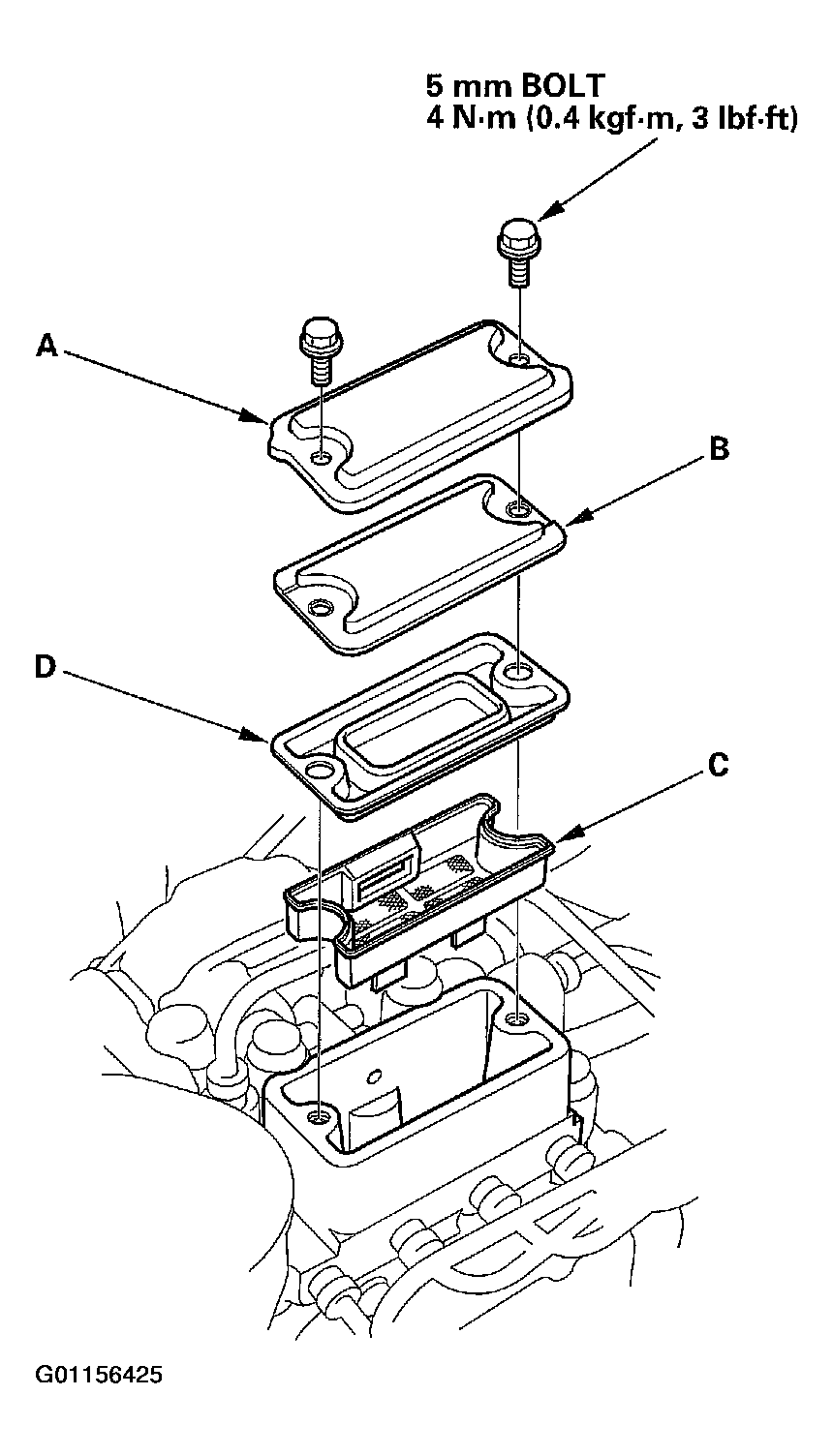 5 mm BOLT
4 N·m (0.4 kgf·m, 3 lbf·ft)

A

B

D

C

G01156425