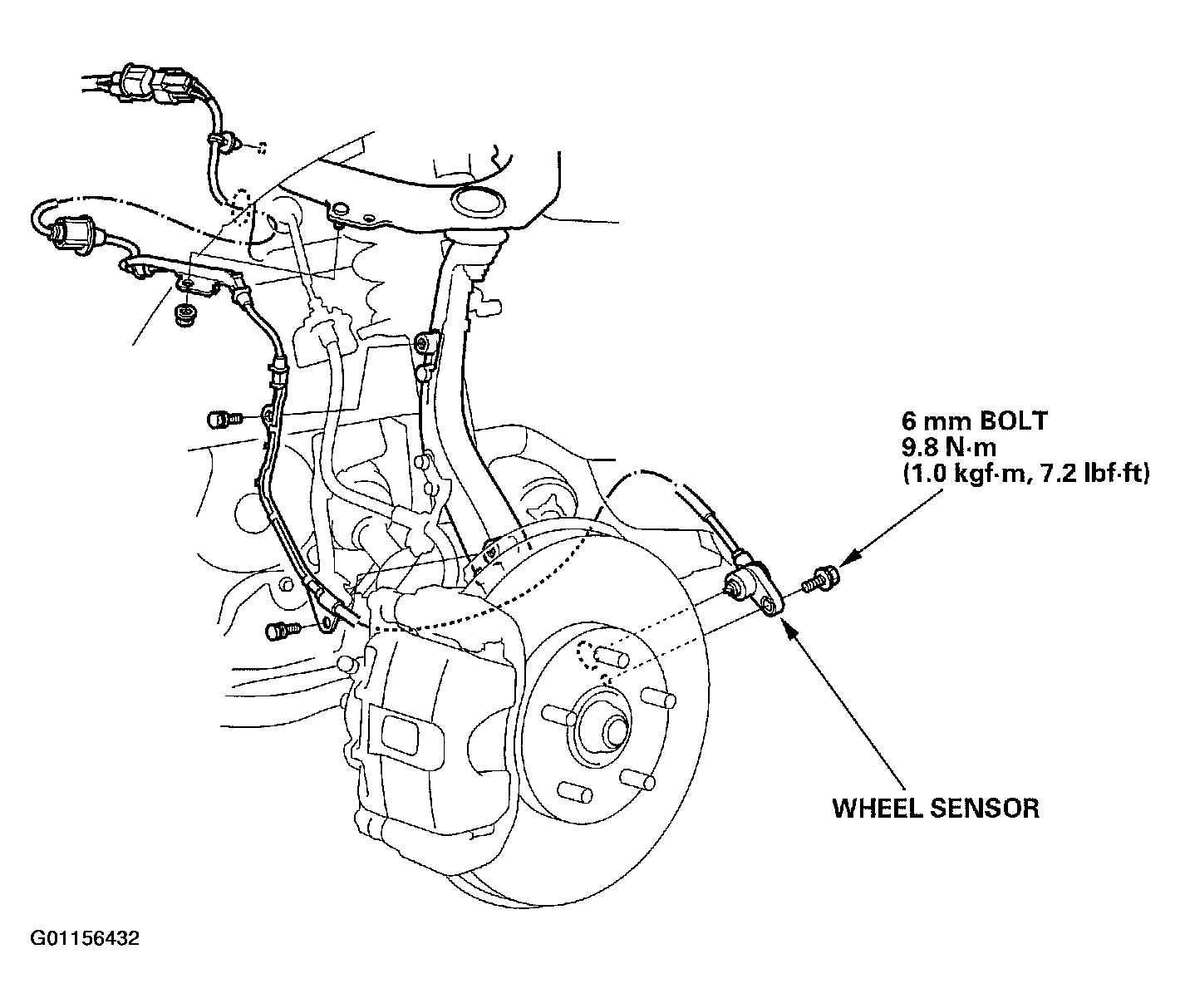 6 mm BOLT
9.8 N·m
(1.0 kgf·m, 7.2 lbf·ft)

WHEEL SENSOR

G01156432