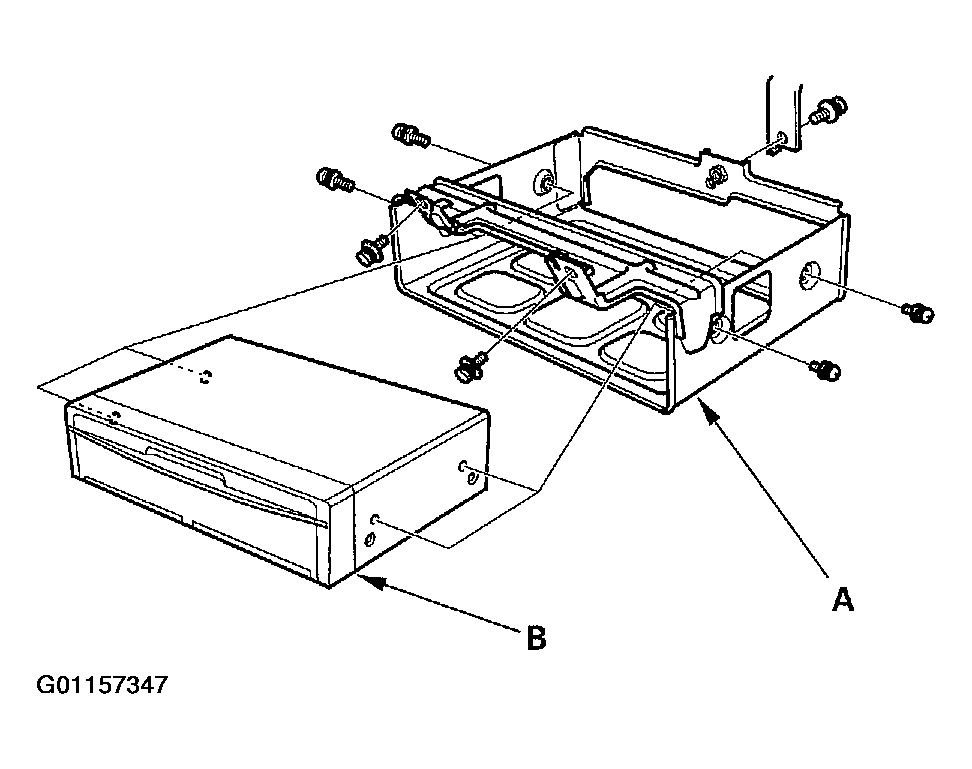 A

B

G01157347