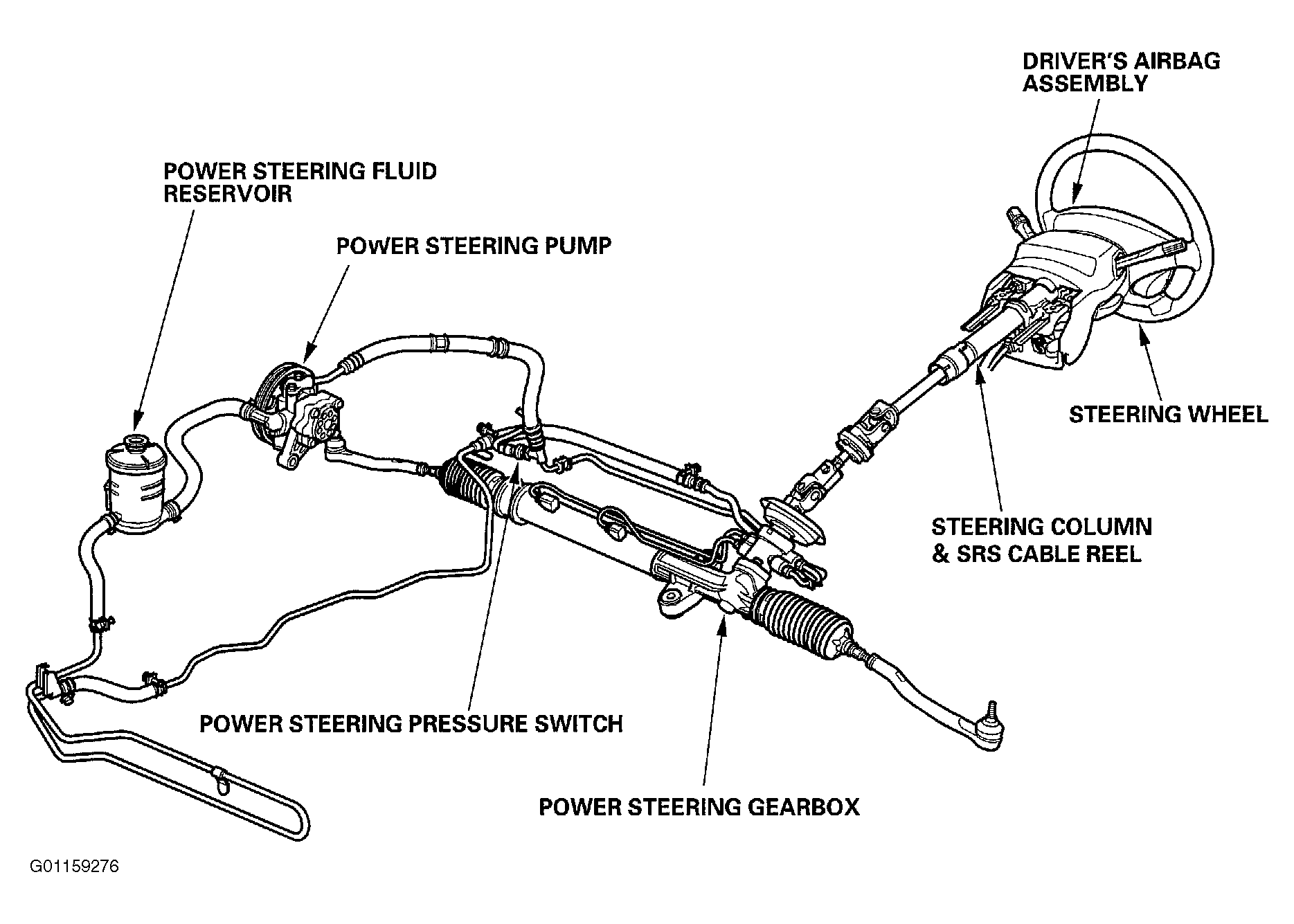 DRIVER'S AIRBAG ASSEMBLY

POWER STEERING FLUID RESERVOIR

POWER STEERING PUMP

STEERING WHEEL

STEERING COLUMN & SRS CABLE REEL

POWER STEERING PRESSURE SWITCH

POWER STEERING GEARBOX

G01159276