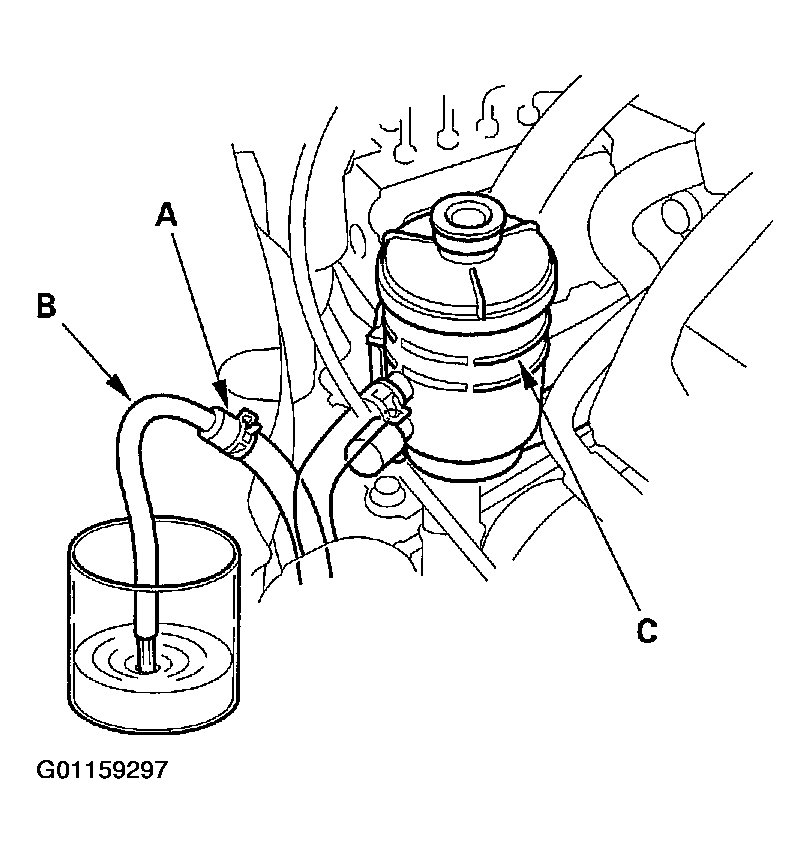 A

B

C

G01159297