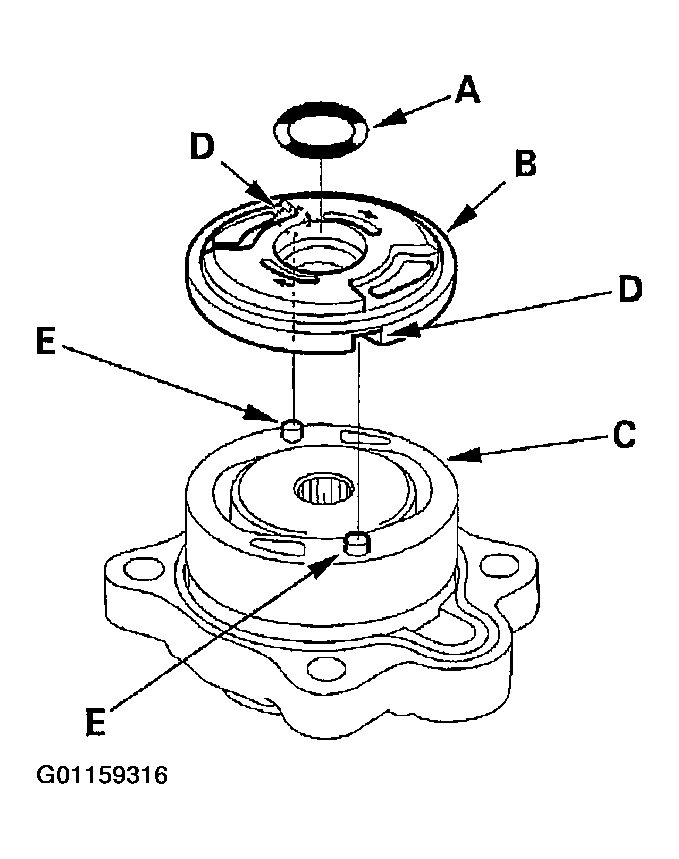 A
D
B
D
E
C
E
G01159316