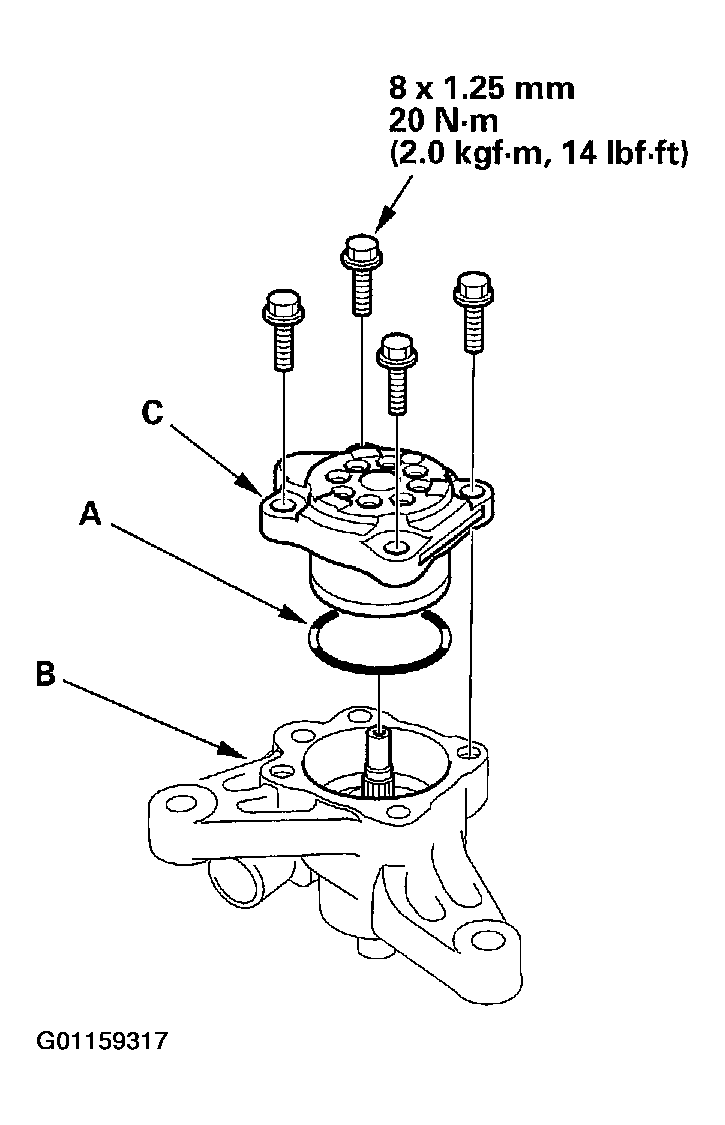 8 x 1.25 mm
20 N·m
(2.0 kgf·m, 14 lbf·ft)

C

A

B

G01159317