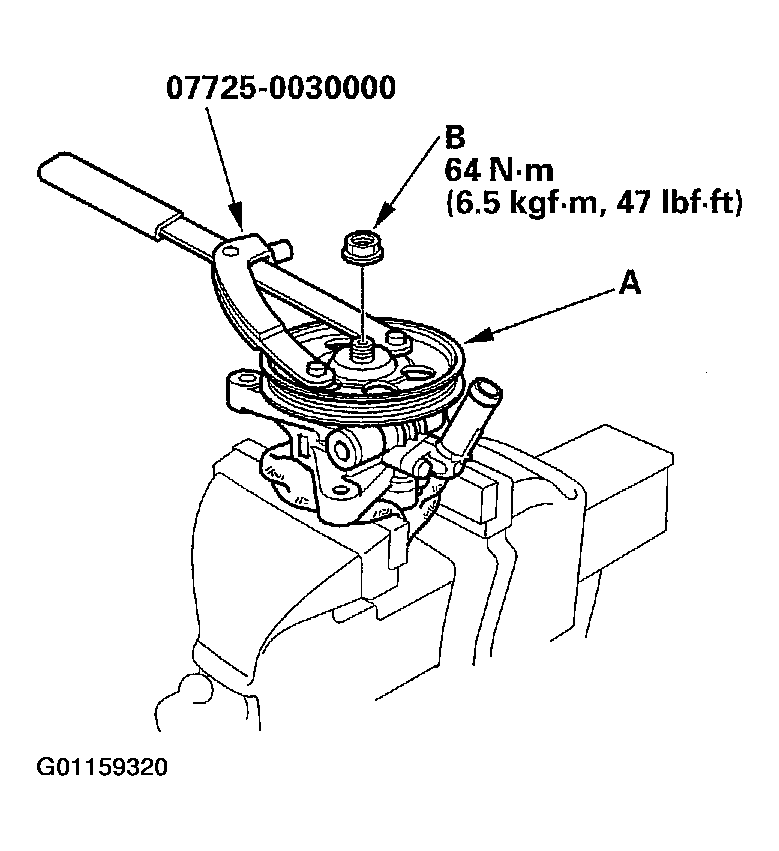 07725-0030000

B
64 N·m
(6.5 kgf·m, 47 lbf·ft)

A

G01159320