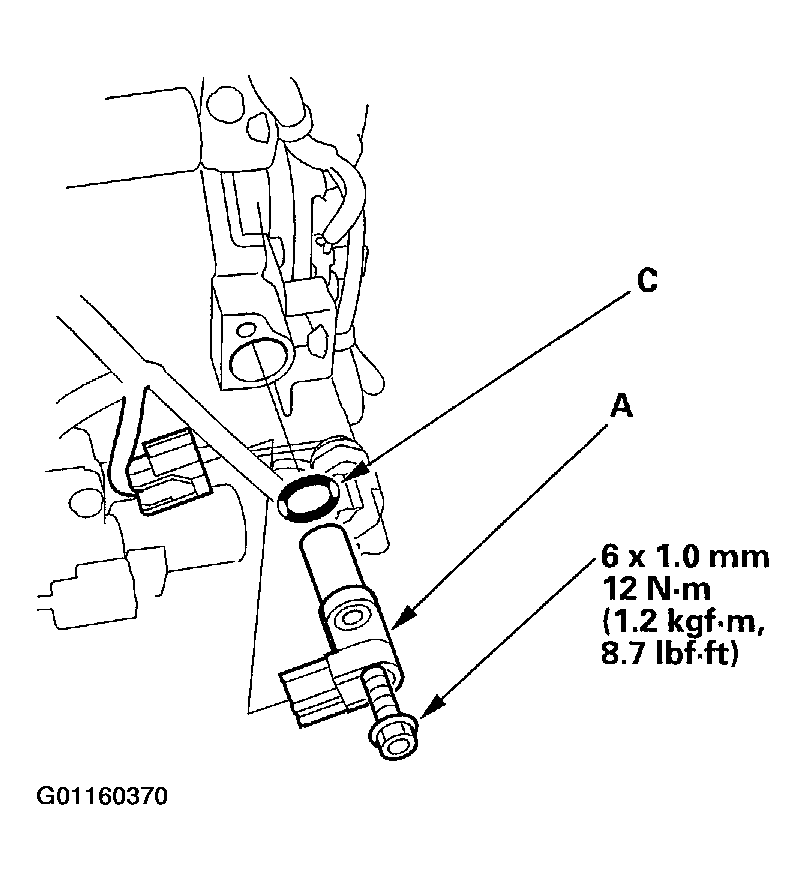 C

A

6 x 1.0 mm
12 N·m
(1.2 kgf·m,
8.7 lbf·ft)

G01160370