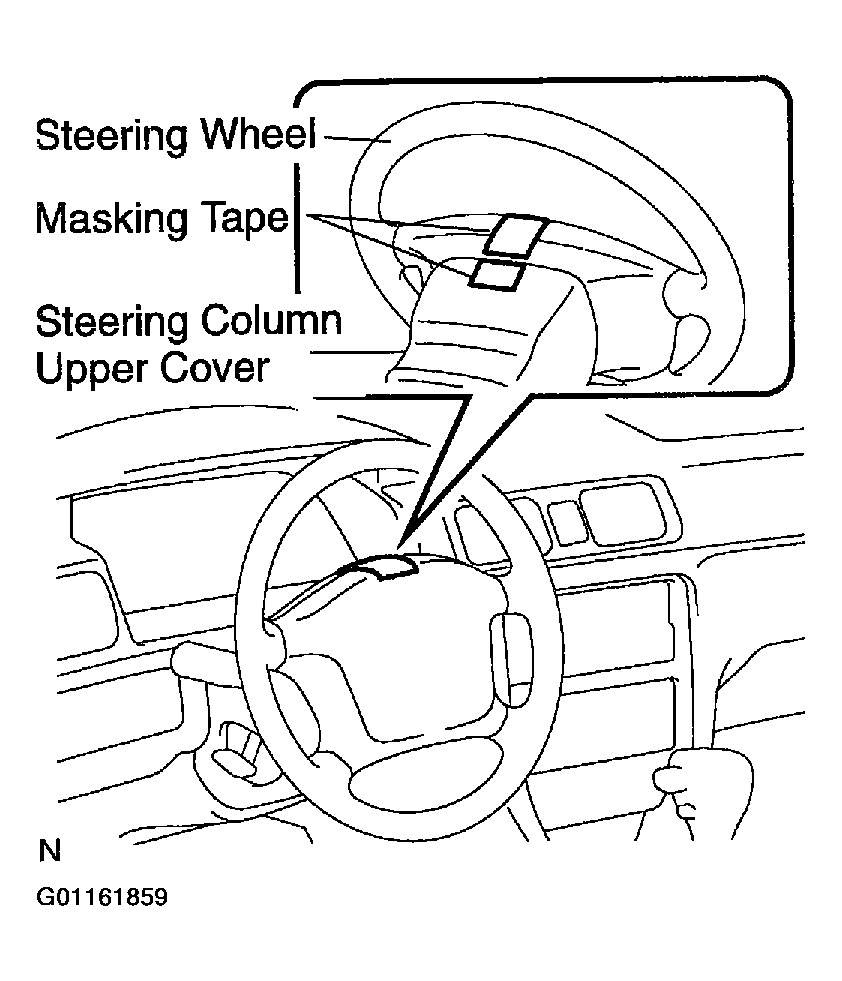 Steering Wheel
Masking Tape
Steering Column
Upper Cover
N
G01161859