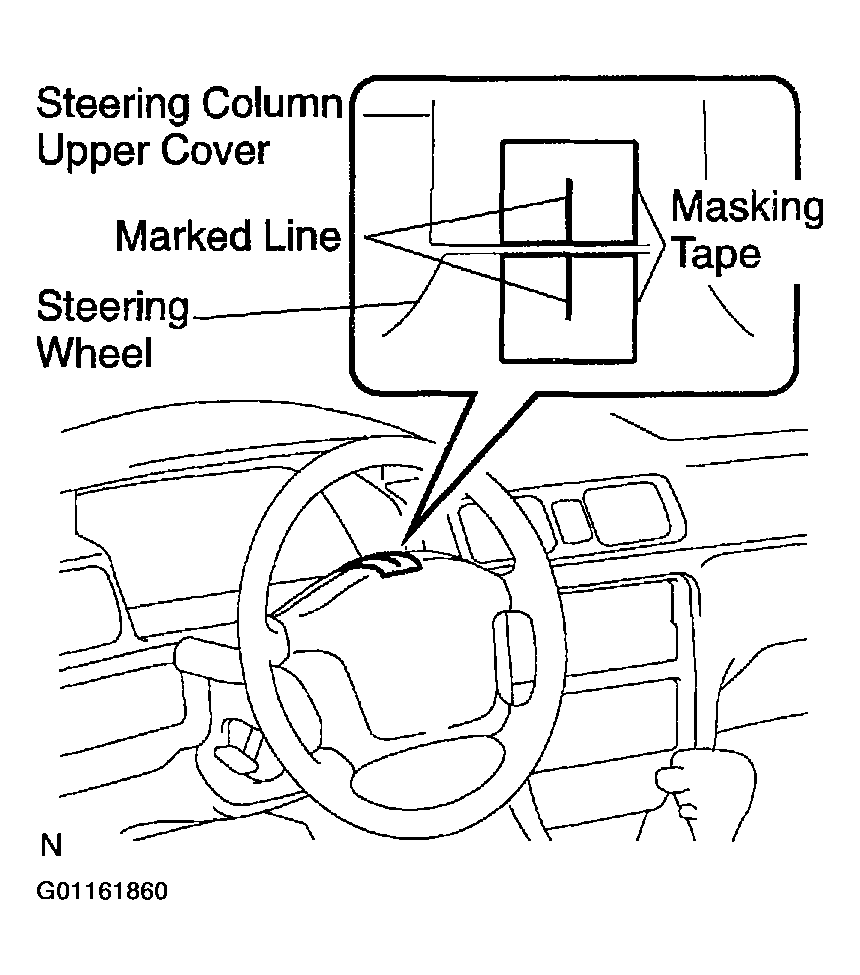 Steering Column Upper Cover

Marked Line

Masking Tape

Steering Wheel

N

G01161860