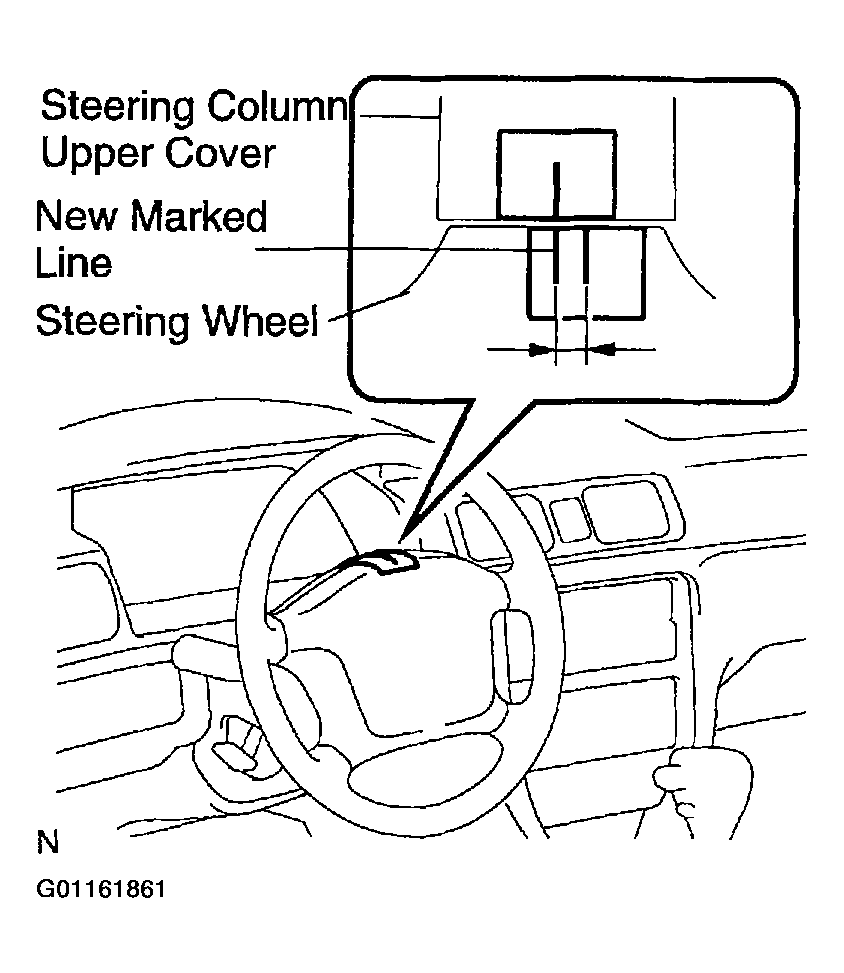 Steering Column Upper Cover

New Marked Line

Steering Wheel

N

G01161861