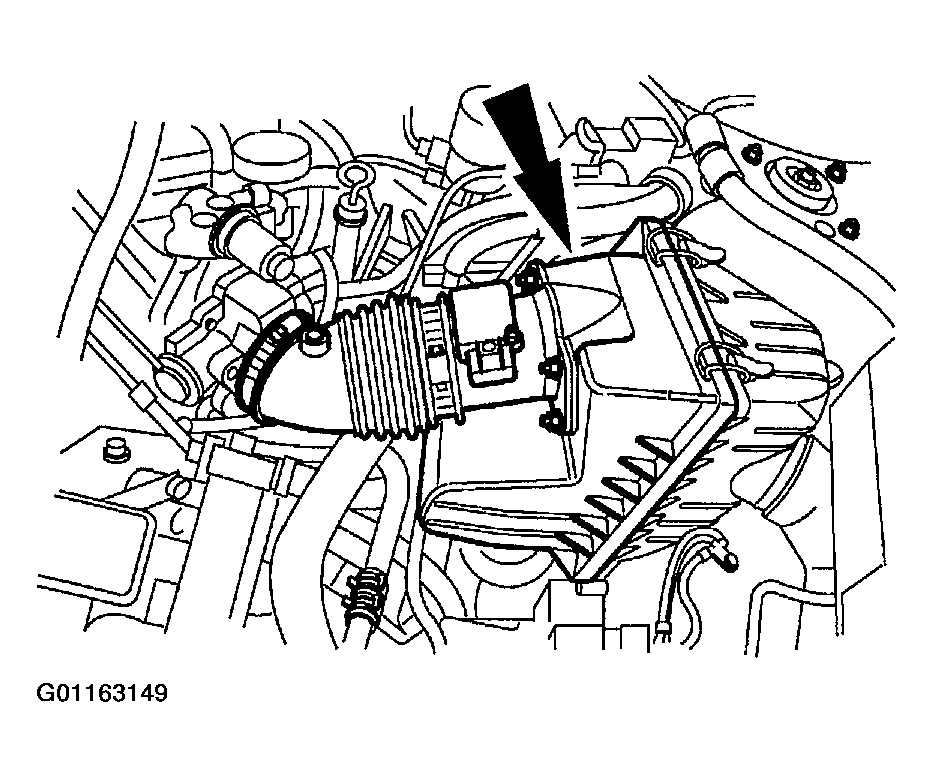 G01163149