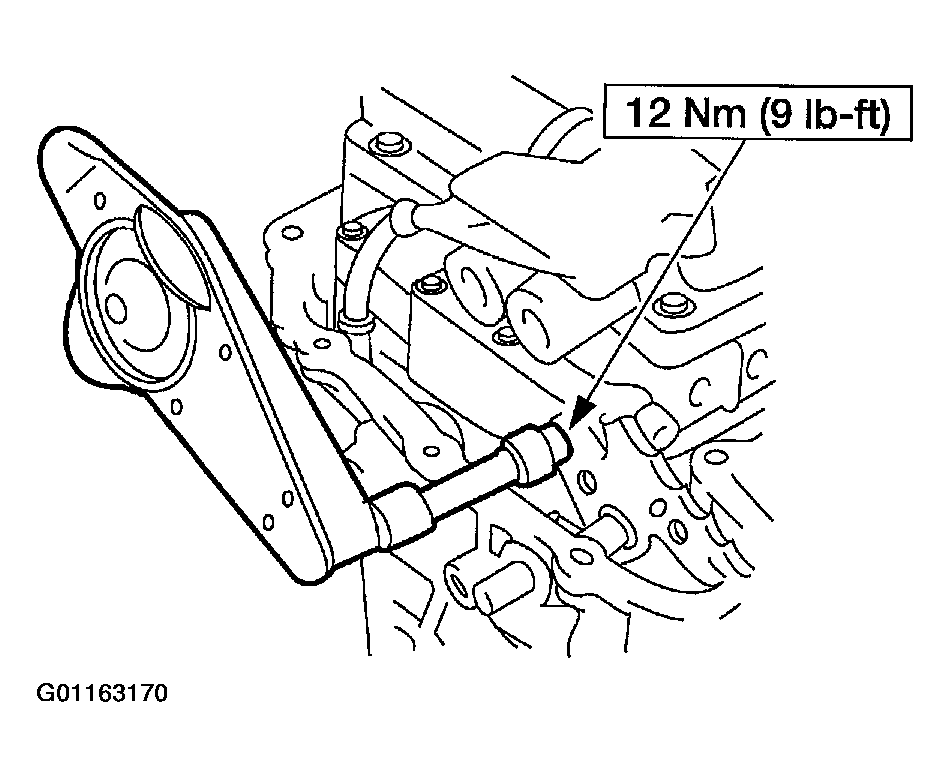 12 Nm (9 lb-ft)

G01163170