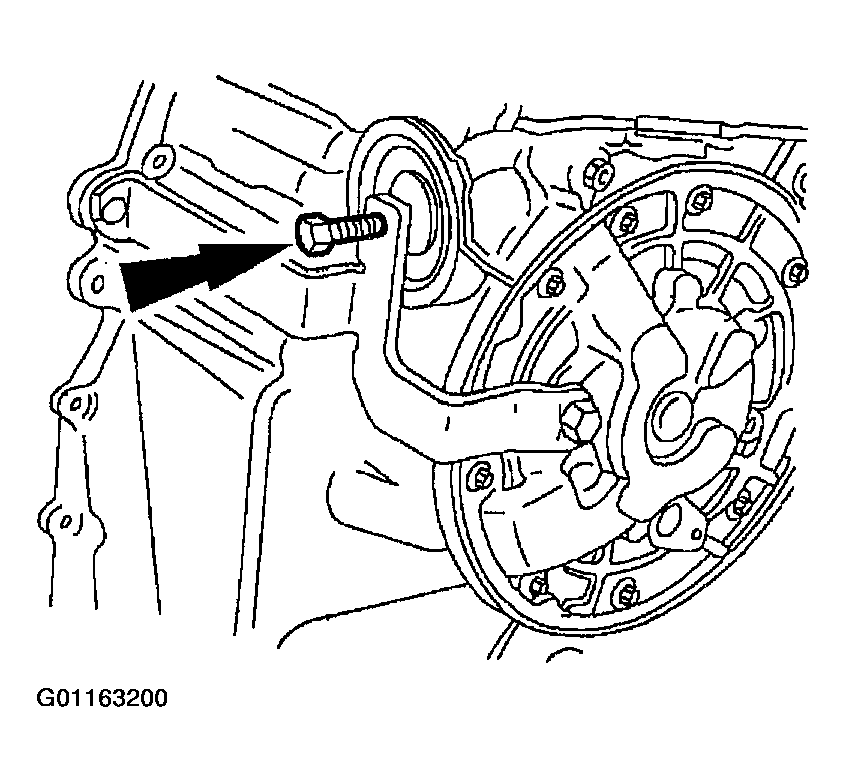 G01163200