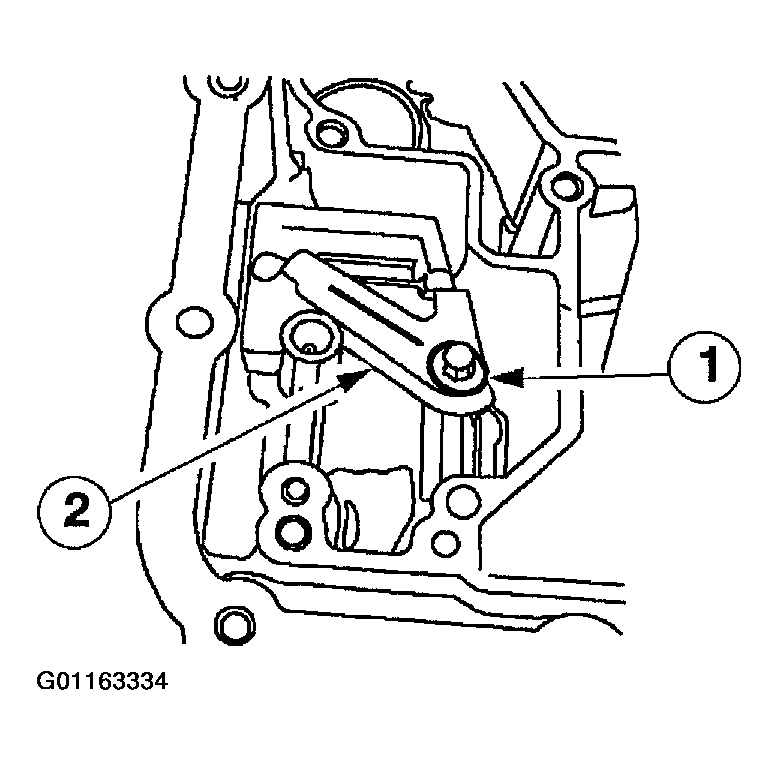 1

2

G01163334