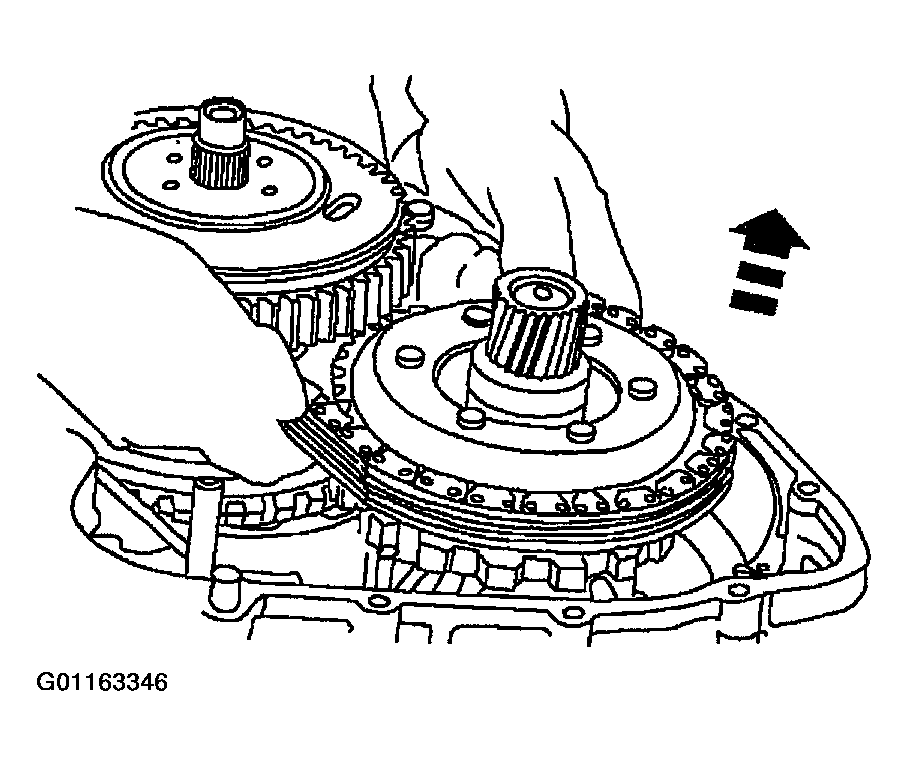 G01163346