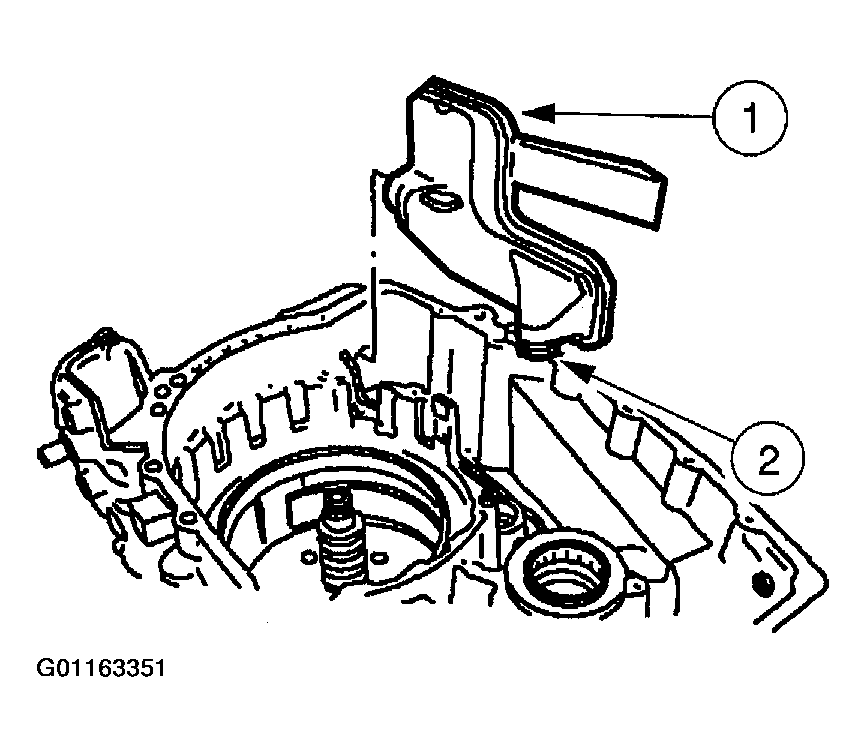 1

2

G01163351