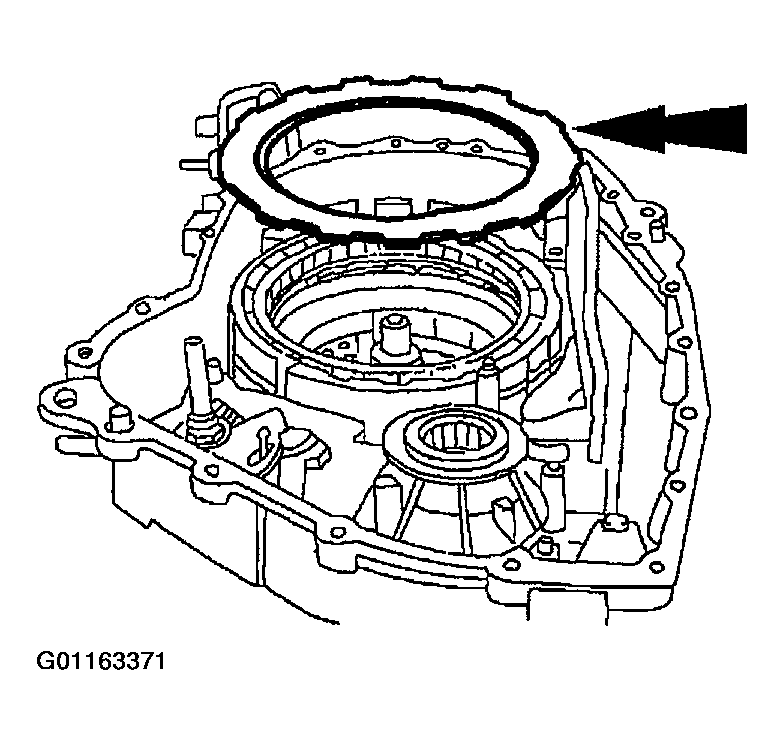 G01163371