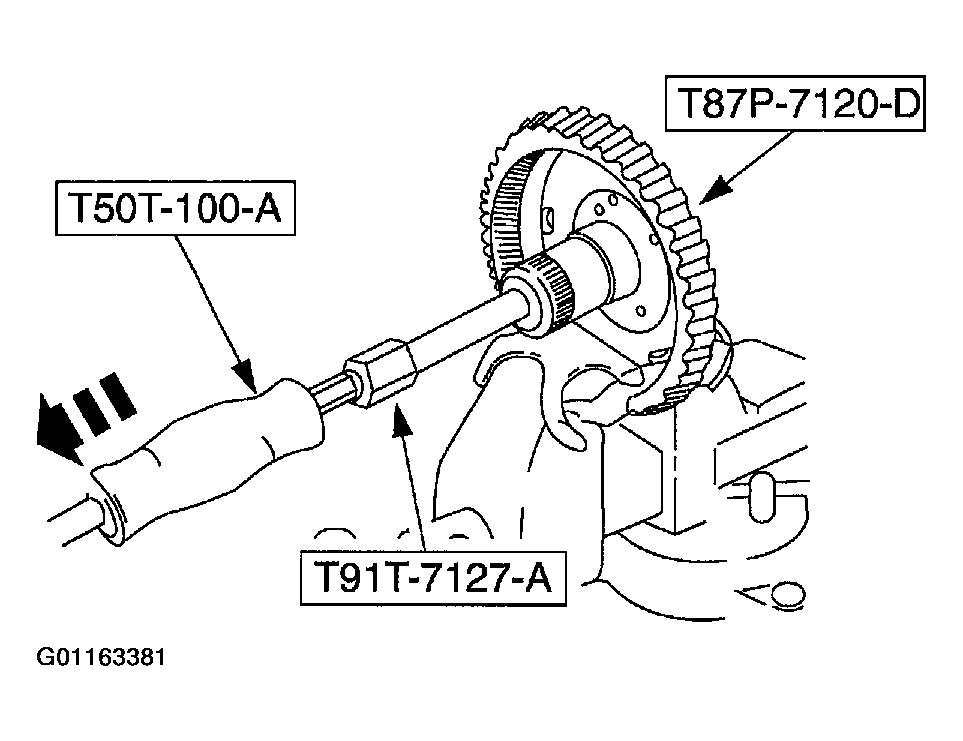 T87P-7120-D

T50T-100-A

T91T-7127-A

G01163381