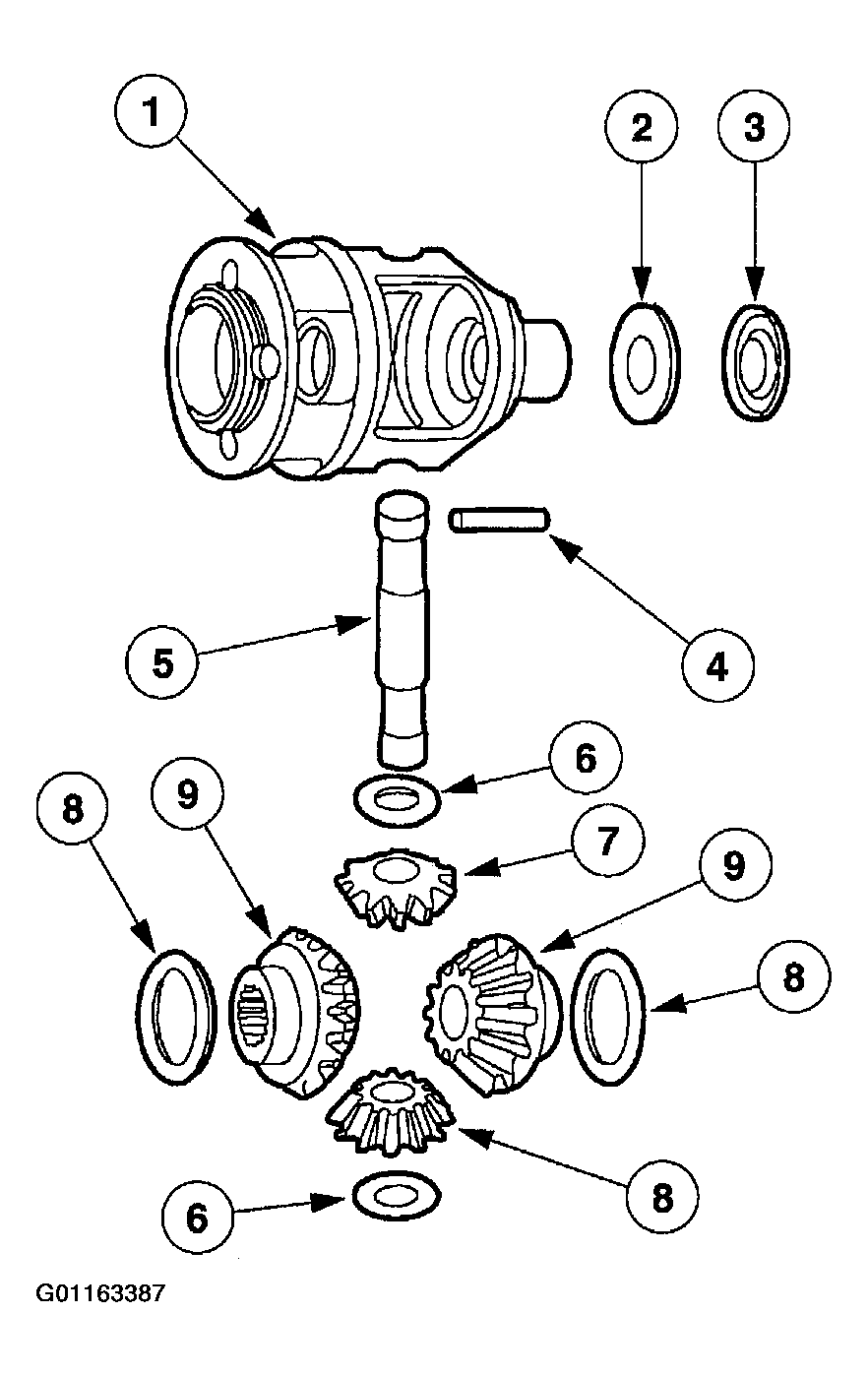 1
2
3
5
4
6
8
9
7
9
8
8
6
G01163387