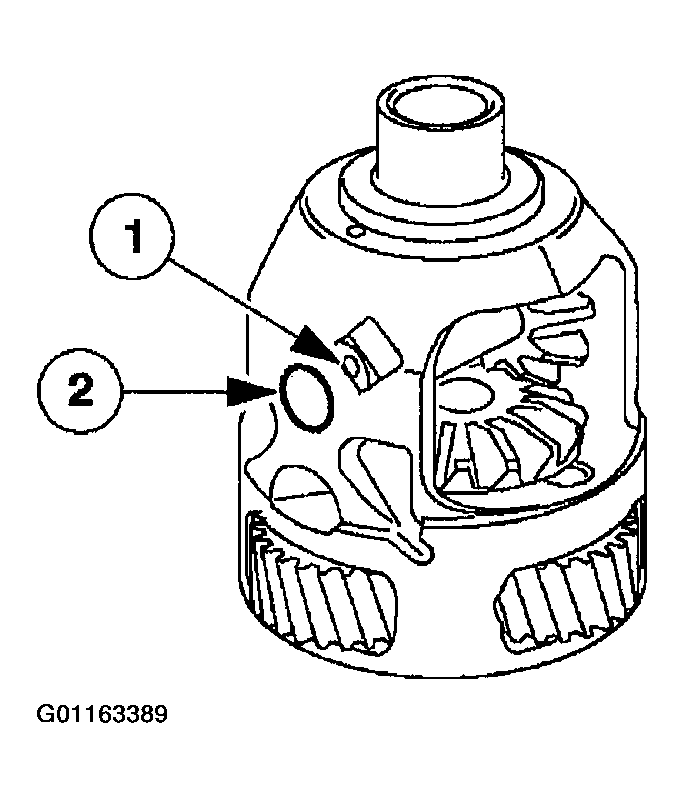 1
2
G01163389