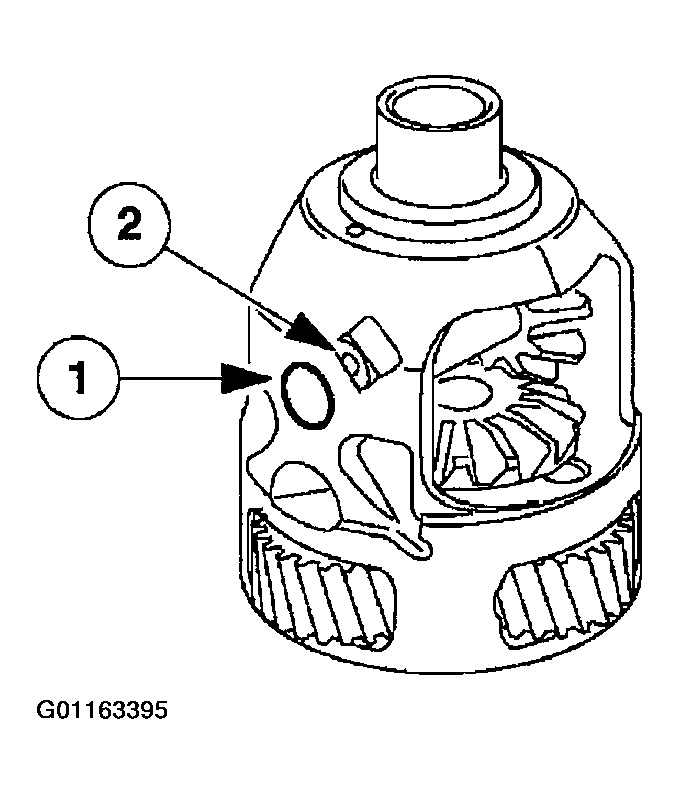 2

1

G01163395