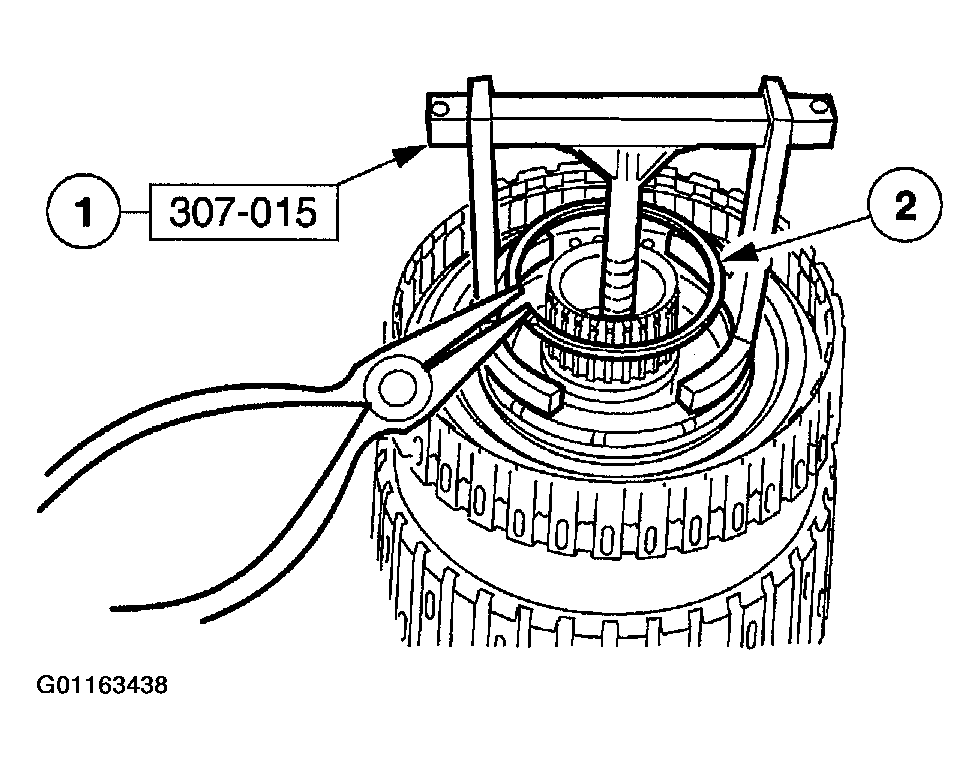 1
307-015
2
G01163438