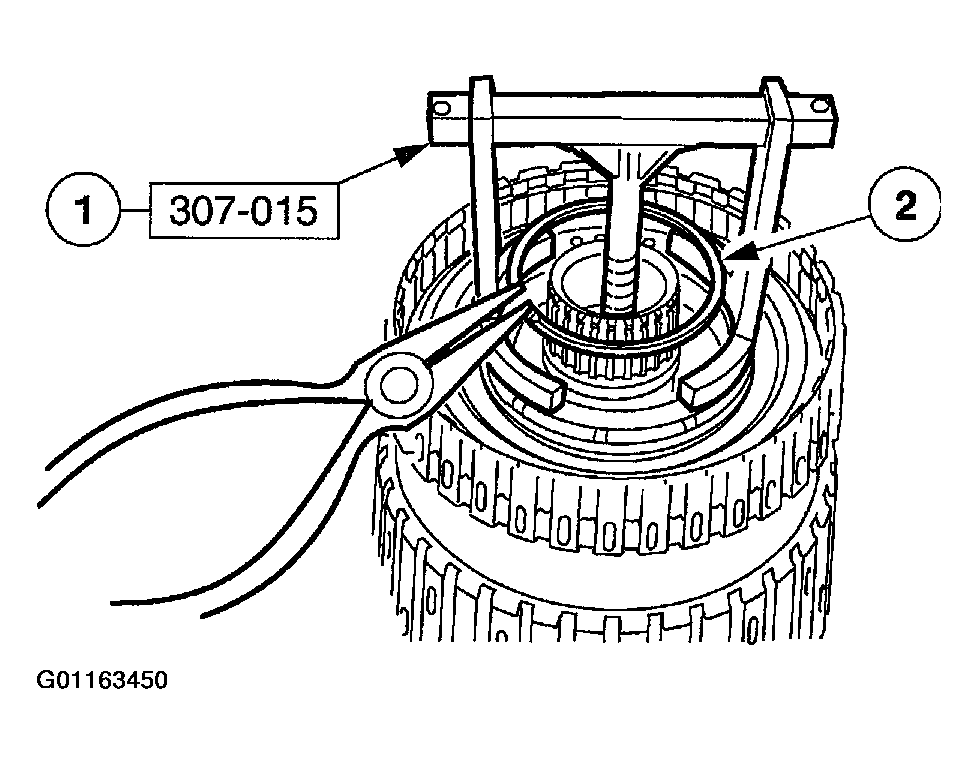 1
307-015
2
G01163450