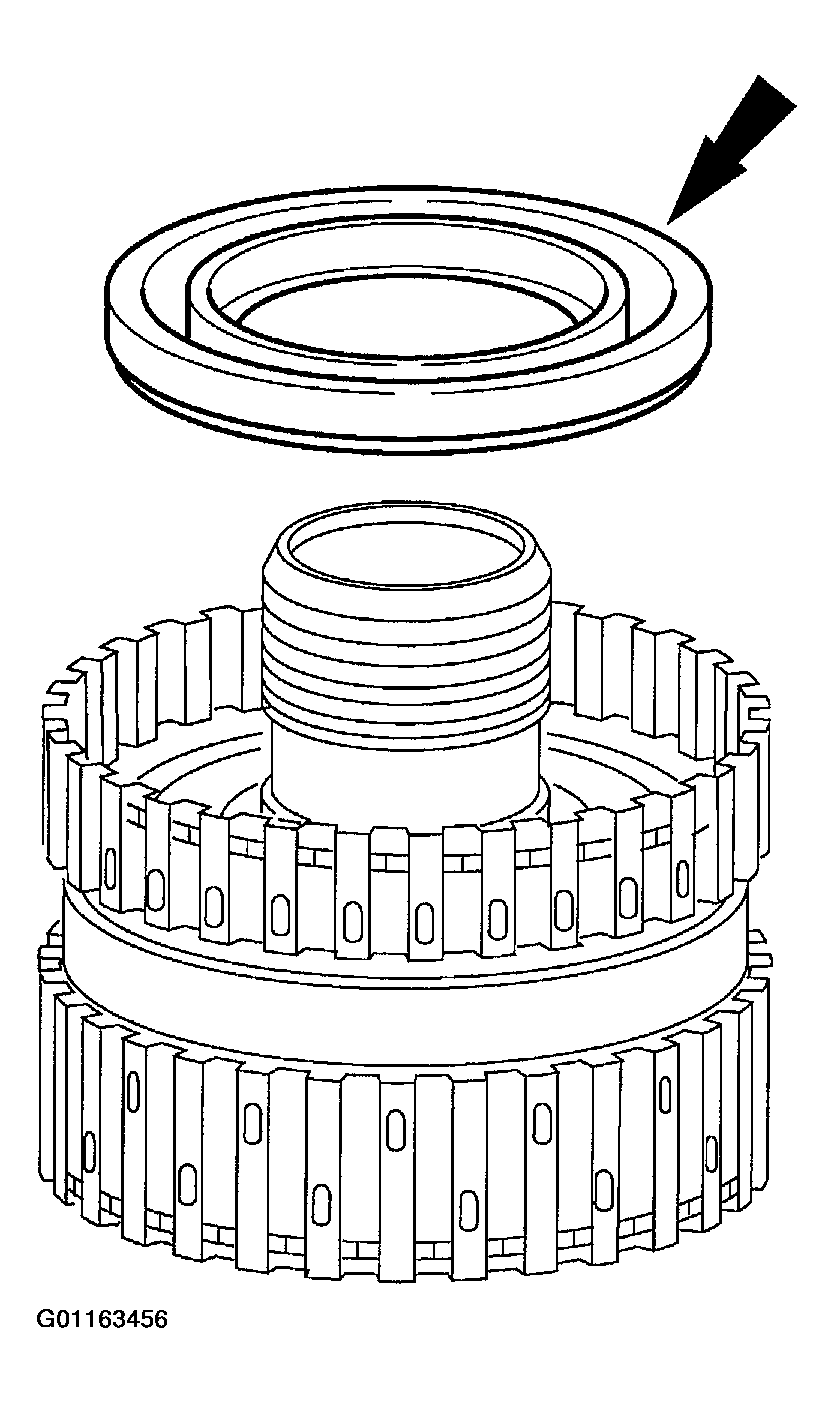 G01163456