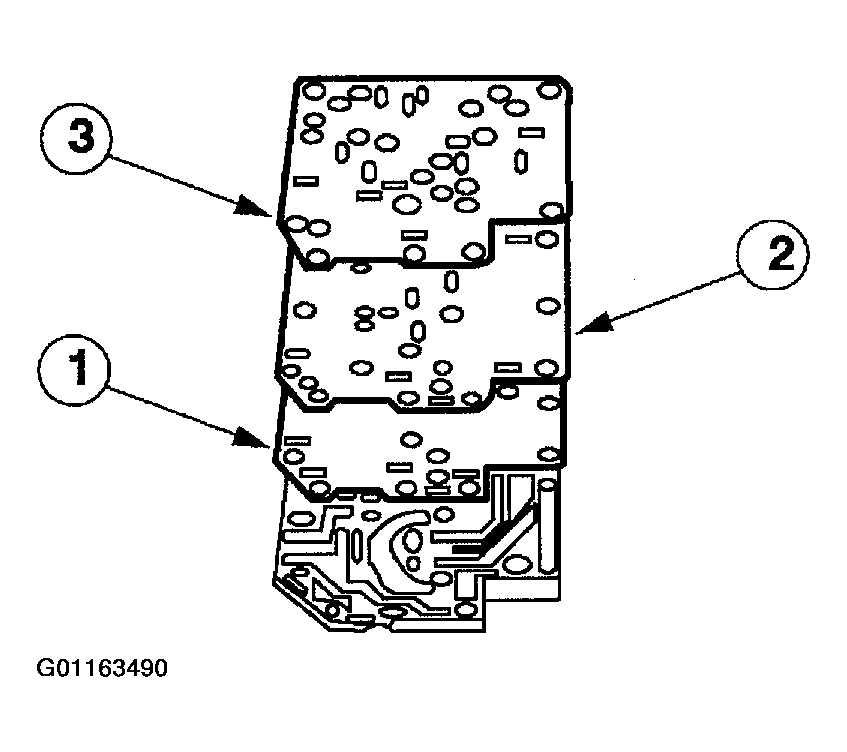 3
2
1
G01163490