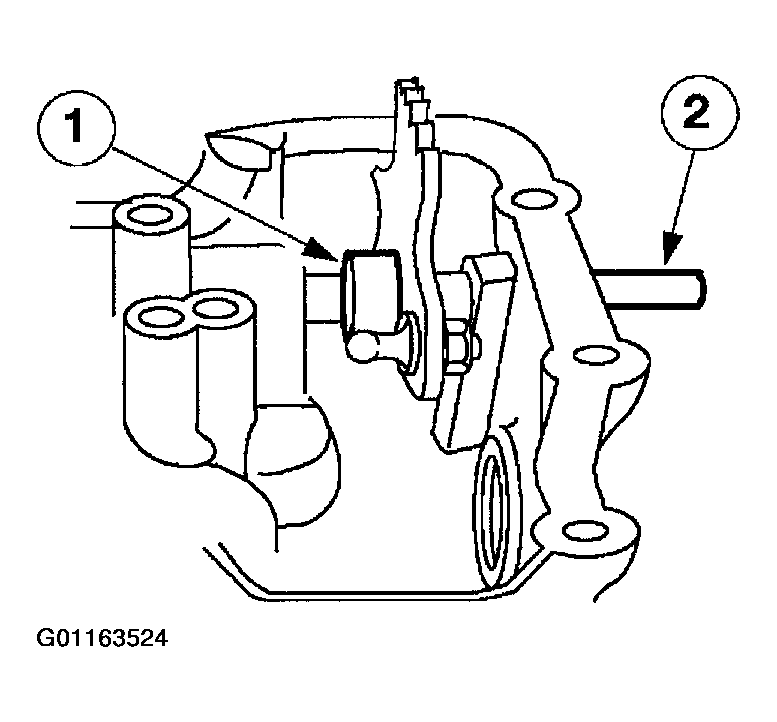 1

2

G01163524