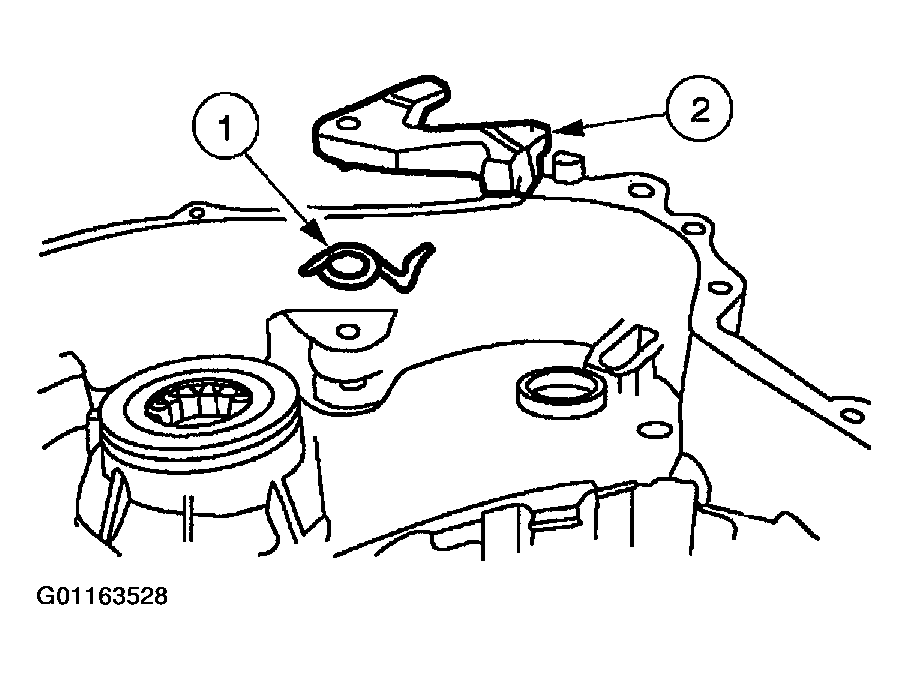 1

2

G01163528