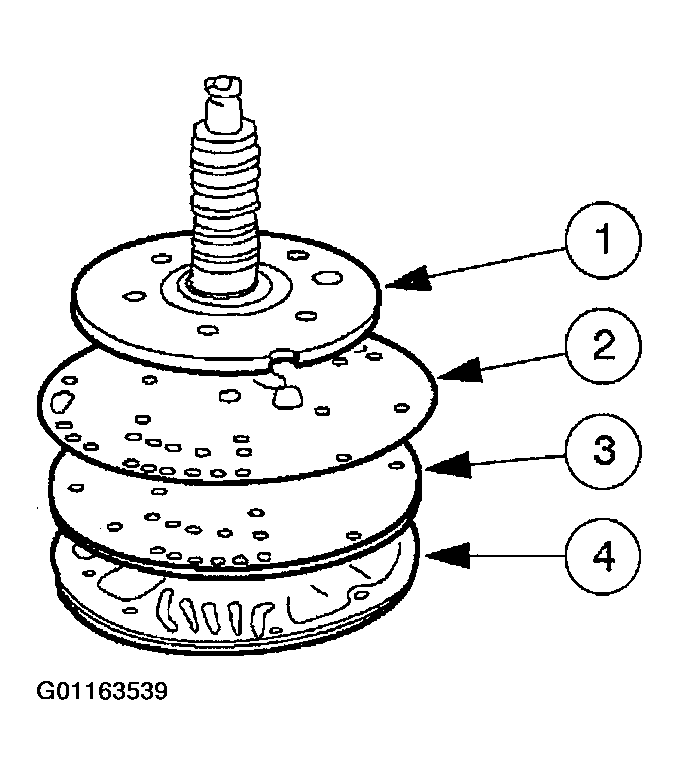 1
2
3
4
G01163539