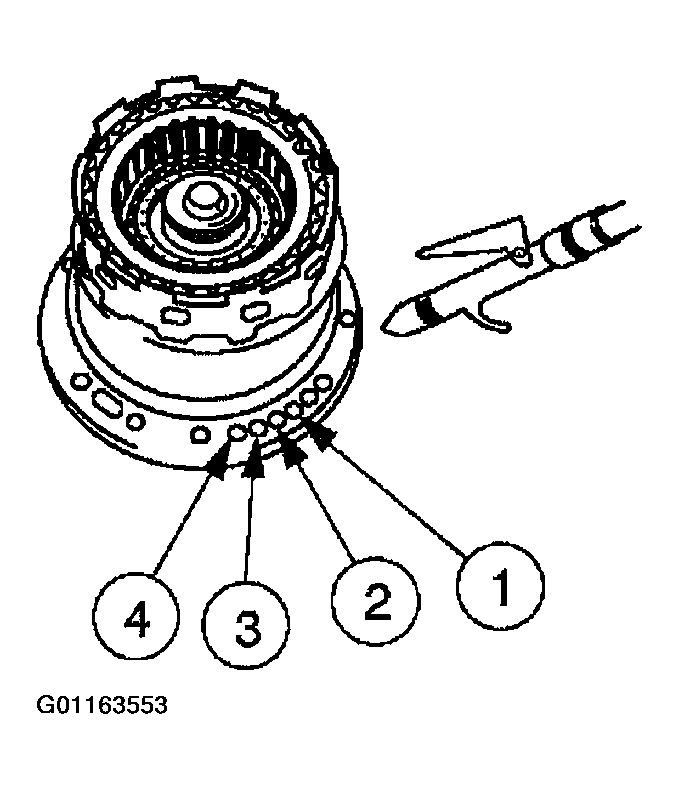 4
3
2
1

G01163553