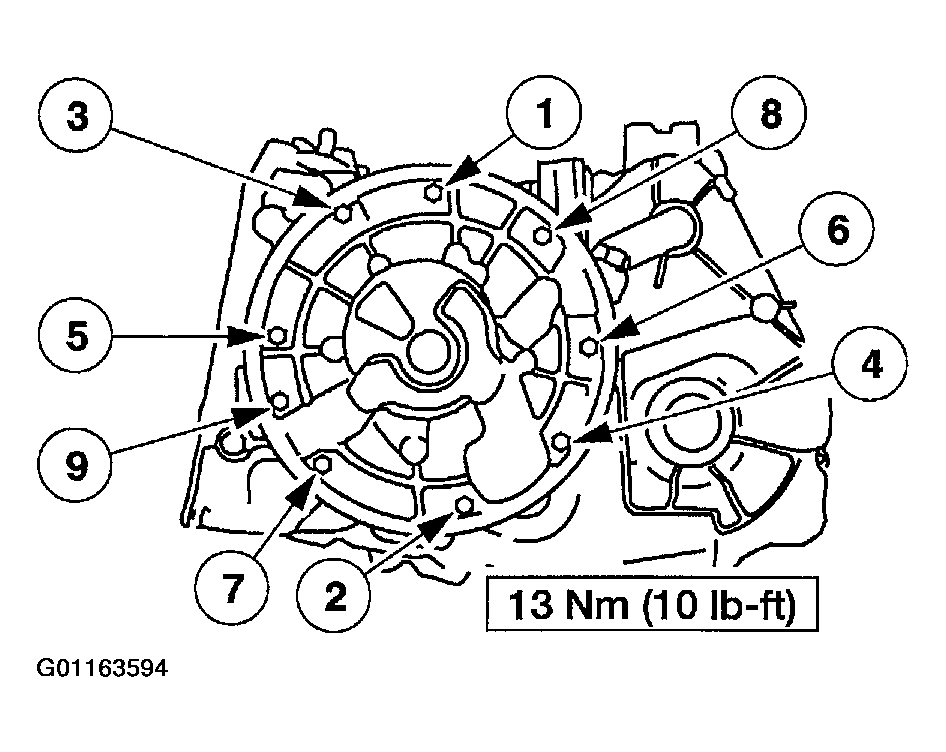 3
1
8
6
5
4
9
7
2
13 Nm (10 lb-ft)
G01163594