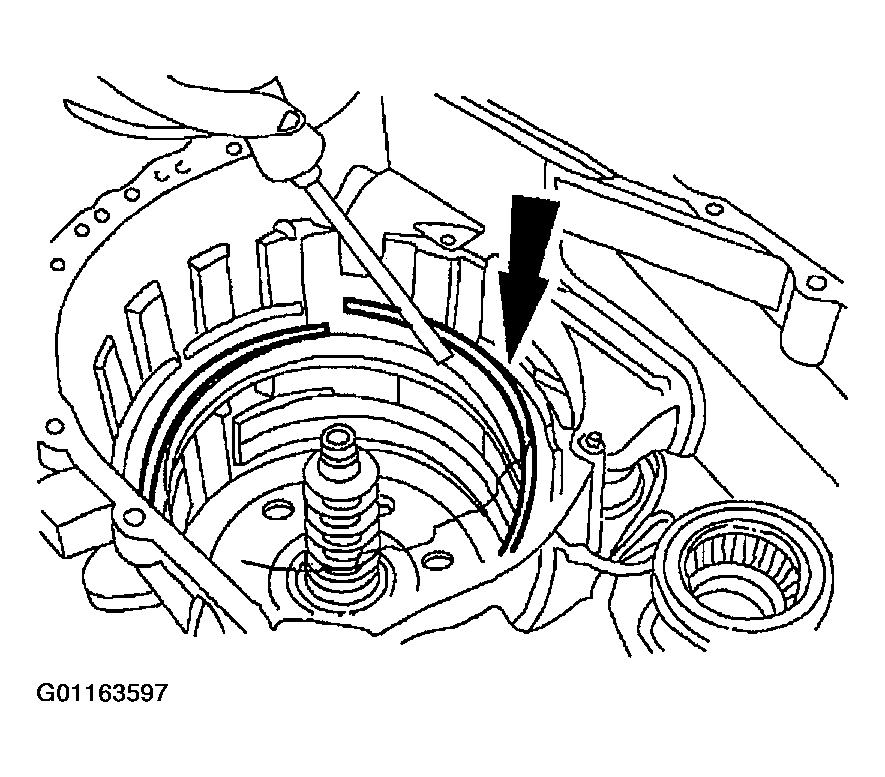 G01163597