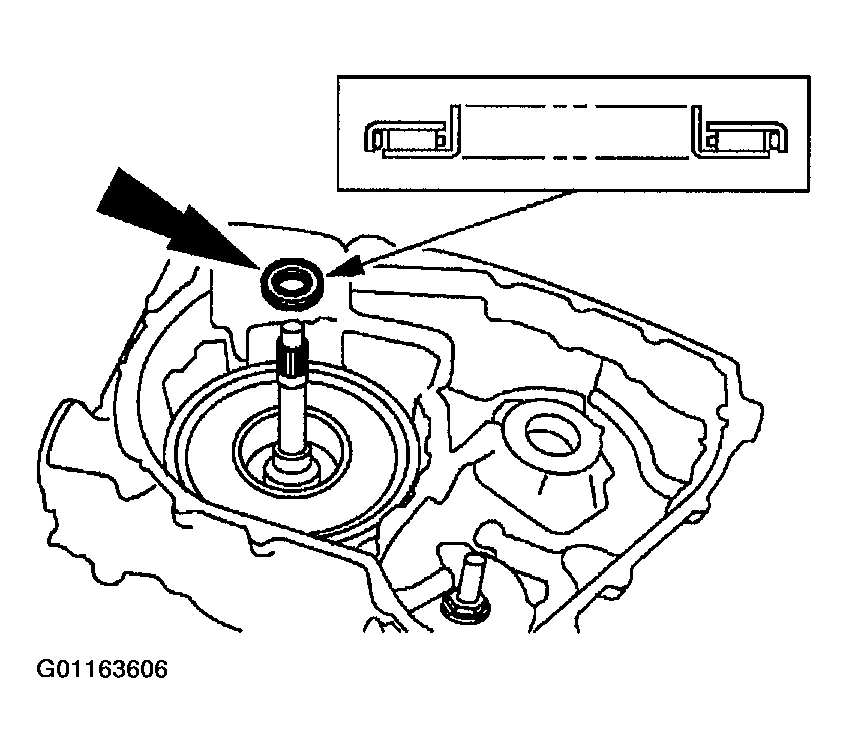 G01163606