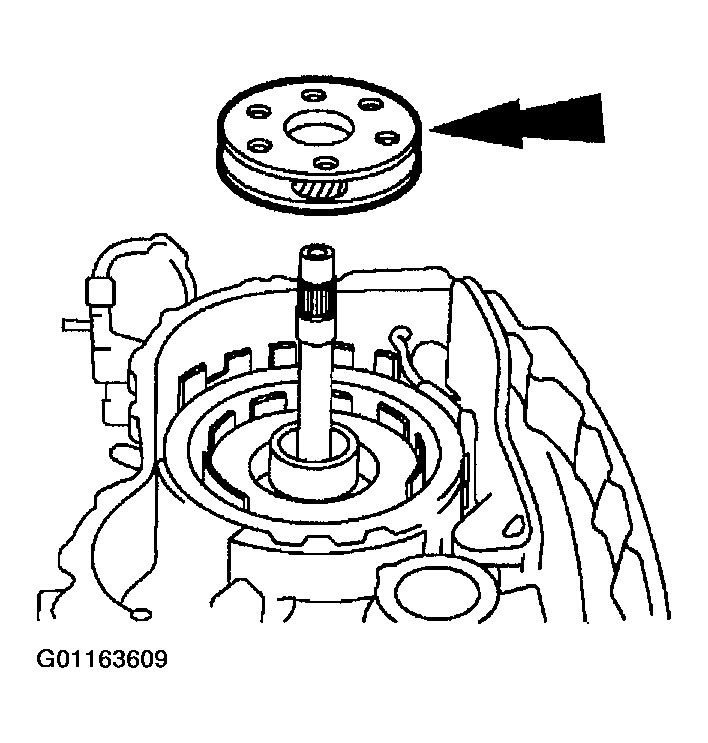 G01163609