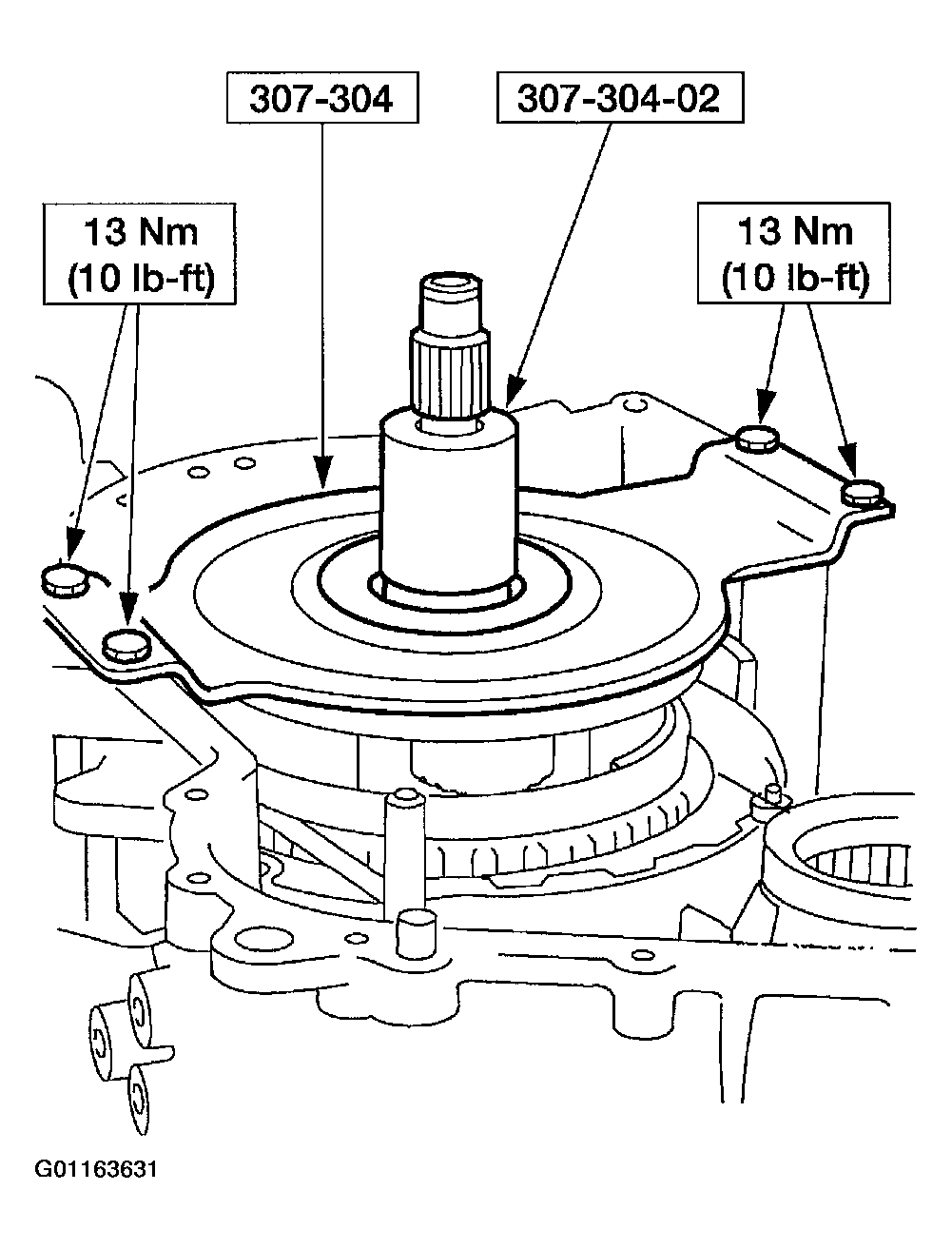 307-304

307-304-02

13 Nm
(10 lb-ft)

13 Nm
(10 lb-ft)

G01163631