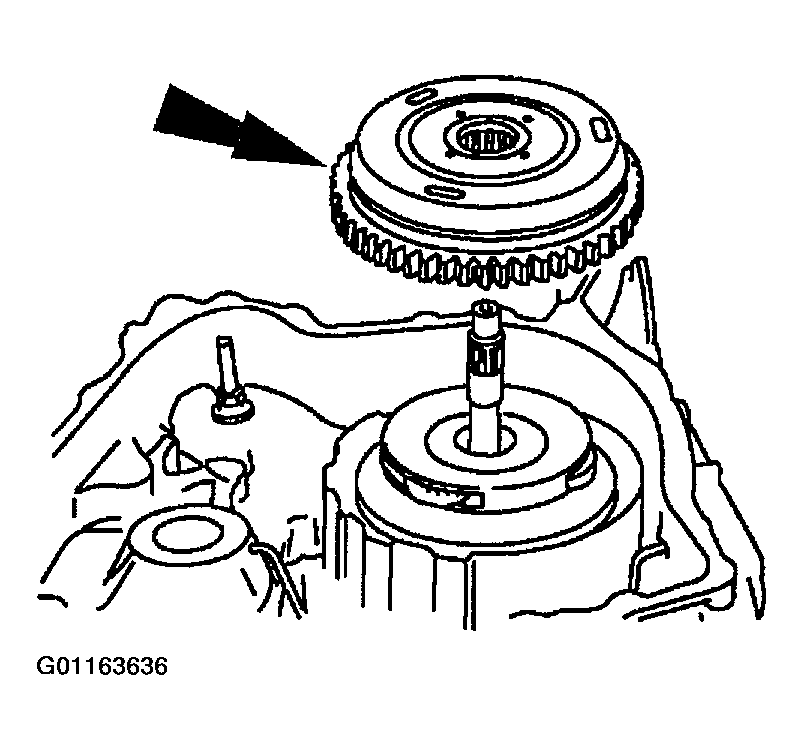 G01163636