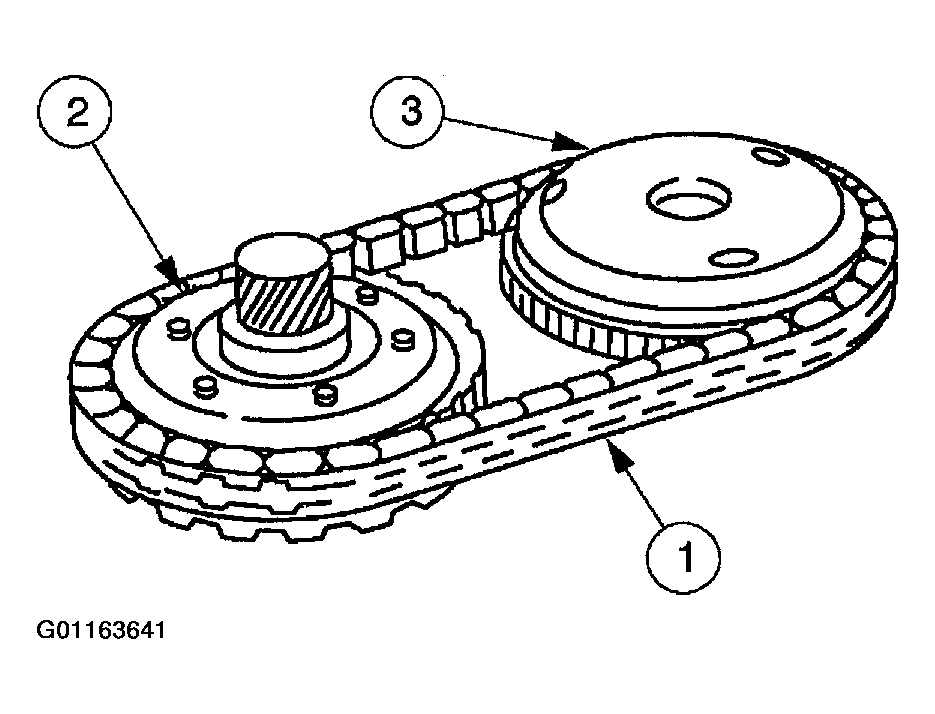 2
3
1
G01163641