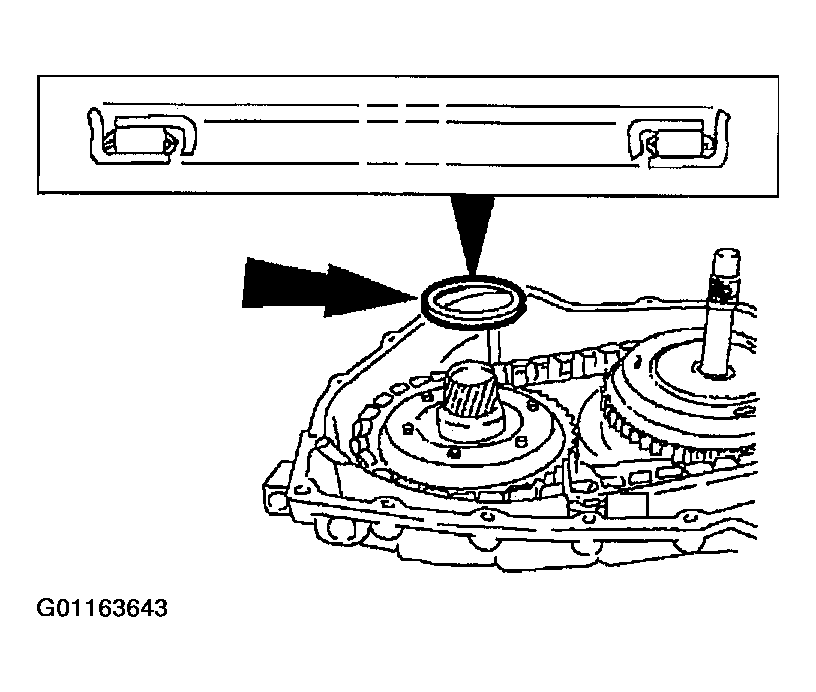 G01163643