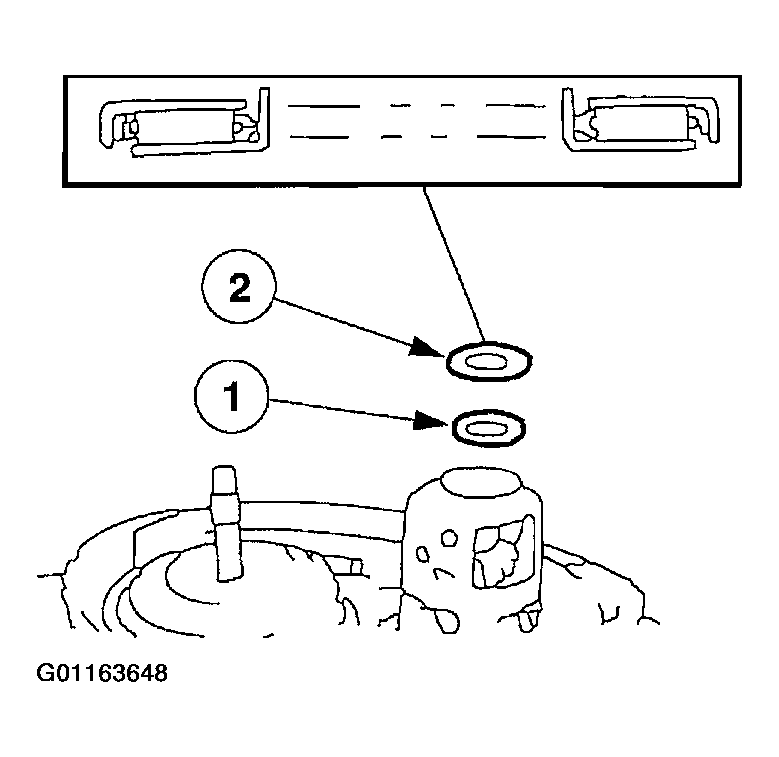 2

1

G01163648