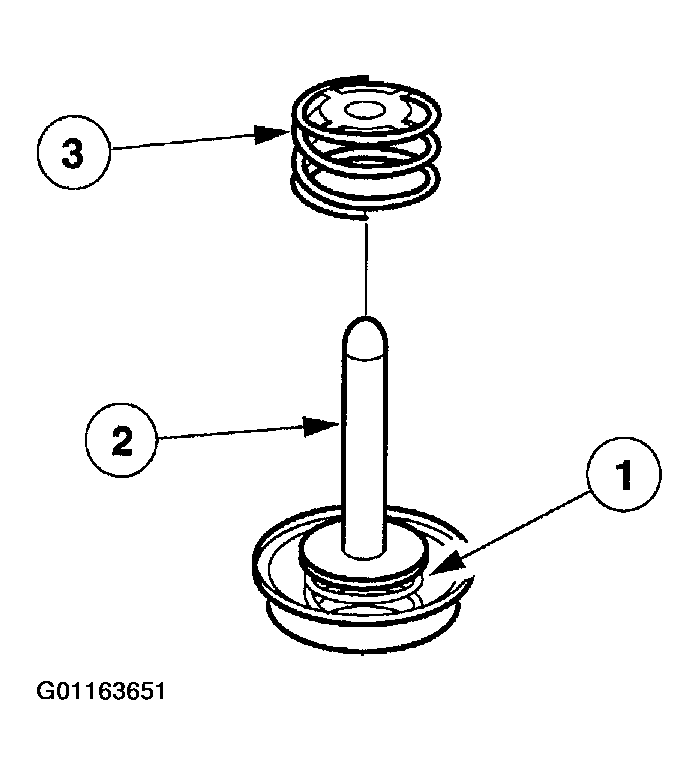 3

2

1

G01163651