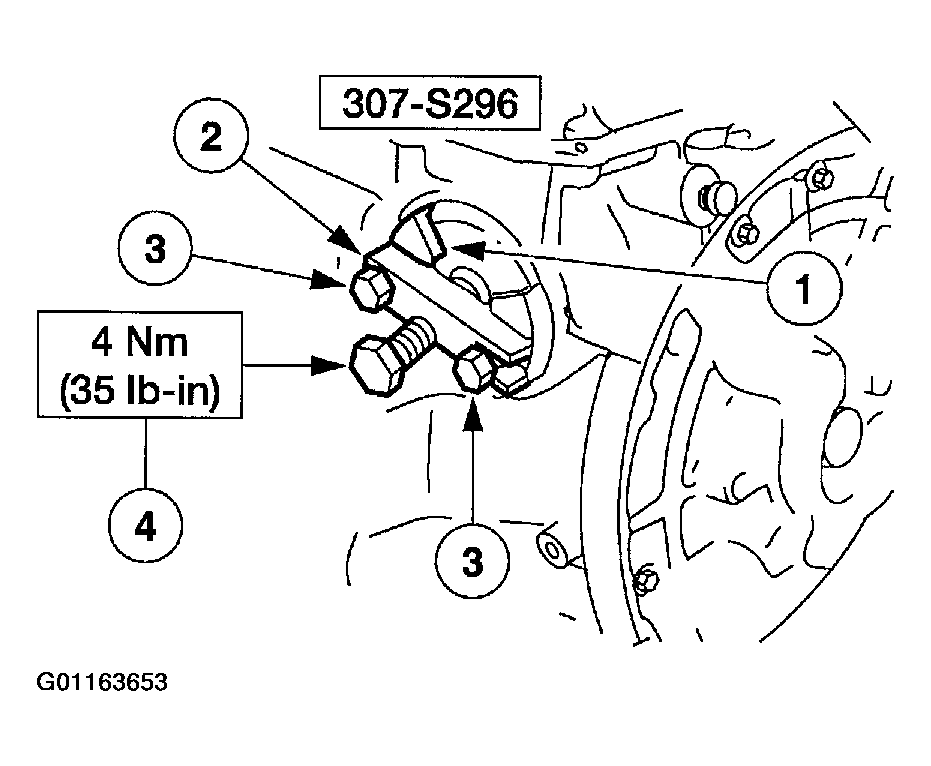 307-S296

2

3

1

4 Nm
(35 lb-in)

4

3

G01163653